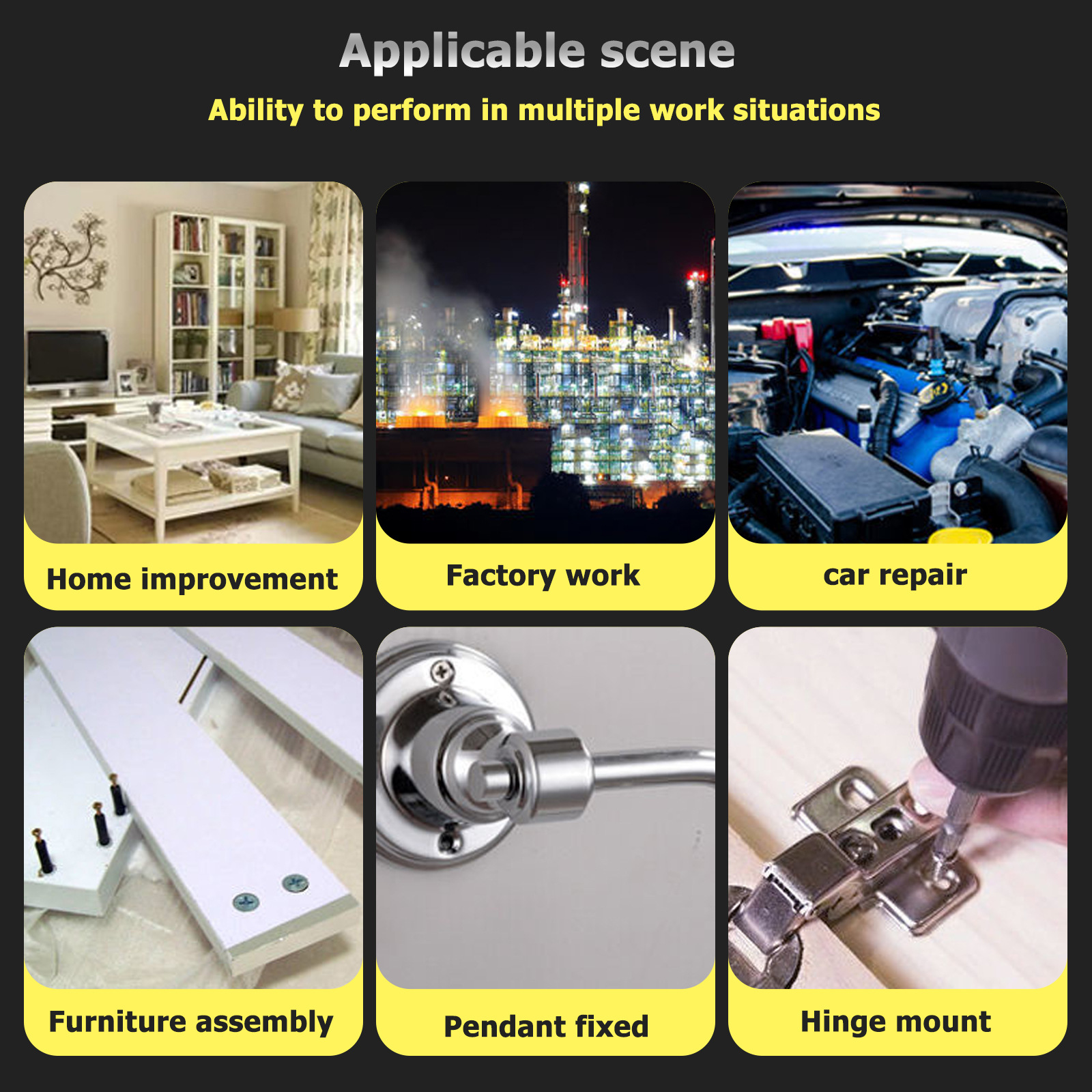 Applicable scene

Ability to perform in multiple work situations

Home improvement

Factory work

car repair

Furniture assembly

Pendant fixed

Hinge mount