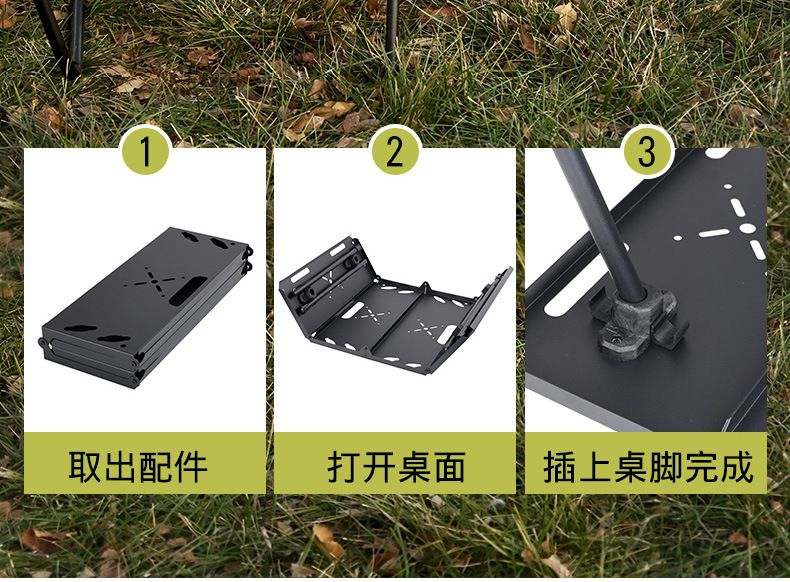 1
取出配件

2
打开桌面

3
插上桌脚完成