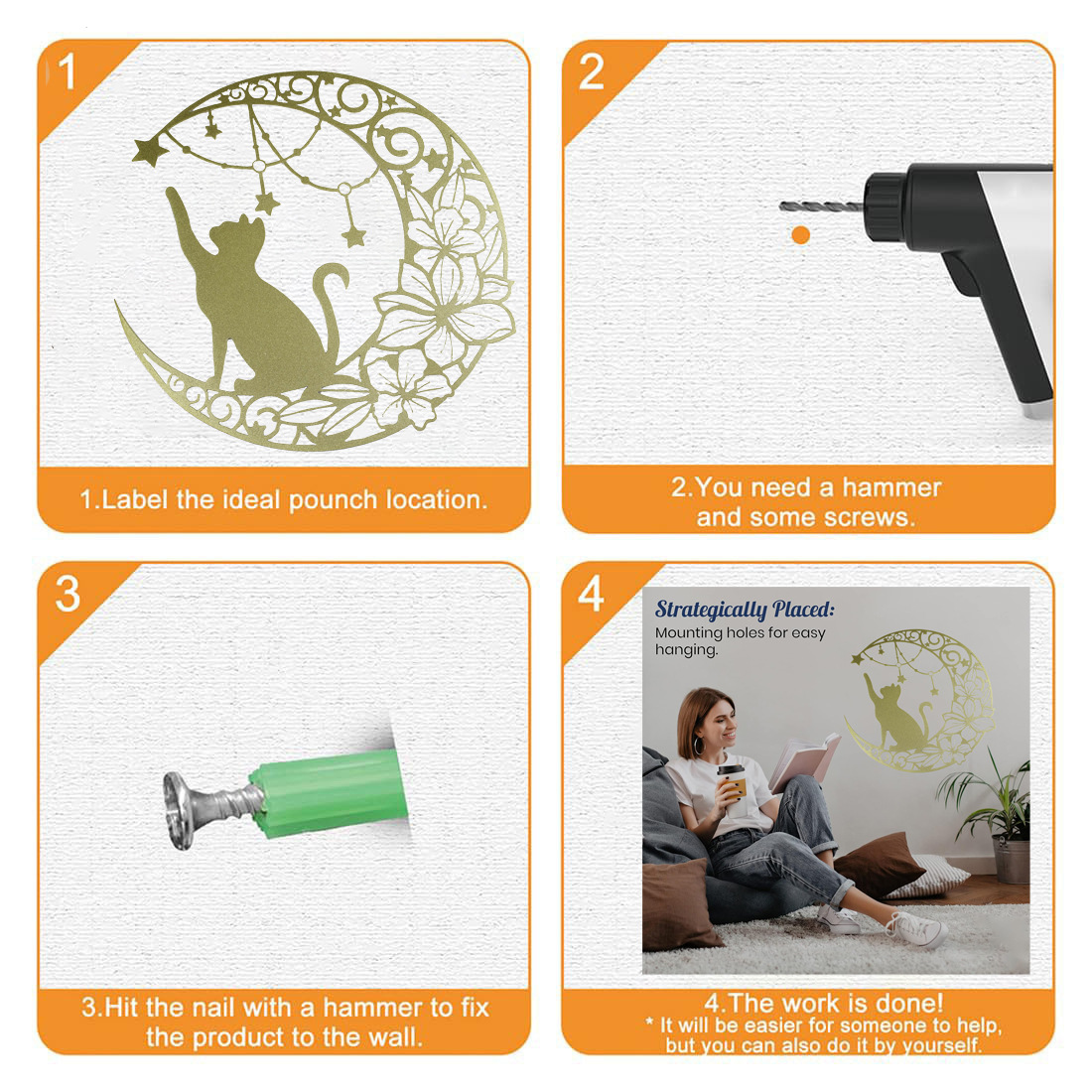 1

1.Label the ideal pounch location.

2

2.You need a hammer and some screws.

3

3.Hit the nail with a hammer to fix the product to the wall.

4

Strategically Placed:
Mounting holes for easy hanging.

4.The work is done!
* It will be easier for someone to help, but you can also do it by yourself.