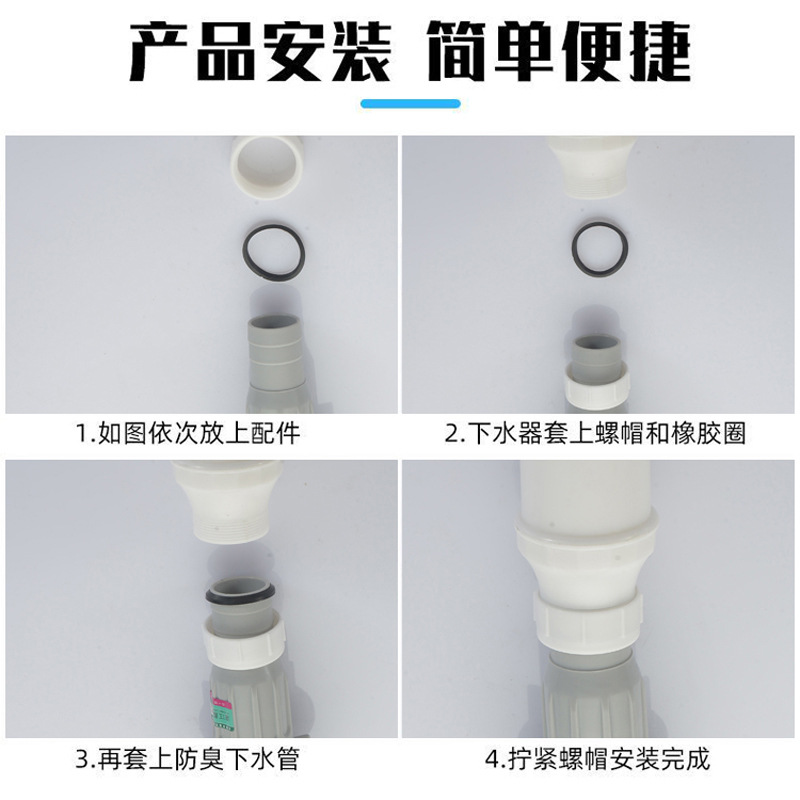 产品安装 简单便捷

1.如图依次放上配件

2.下水器套上螺帽和橡胶圈

3.再套上防臭下水管

4.拧紧螺帽安装完成