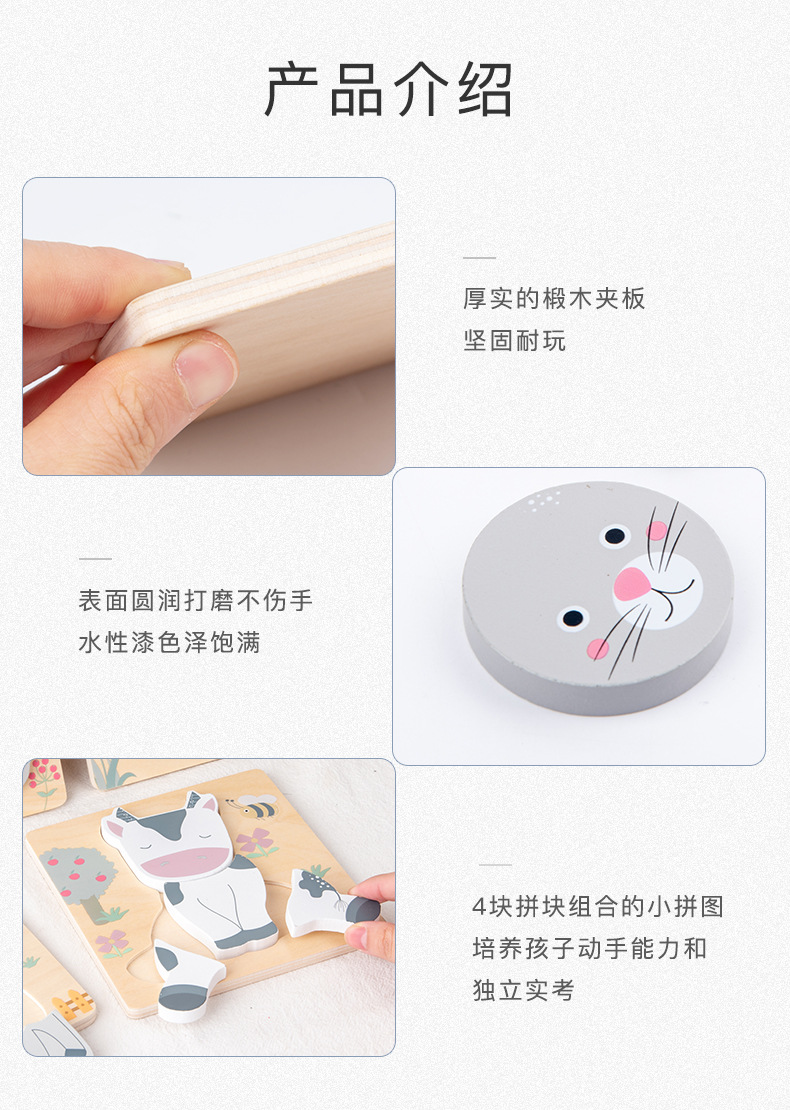 产品介绍

厚实的椴木夹板
坚固耐玩

表面圆润打磨不伤手
水性漆色泽饱满

4块拼块组合的小拼图
培养孩子动手能力和
独立实考