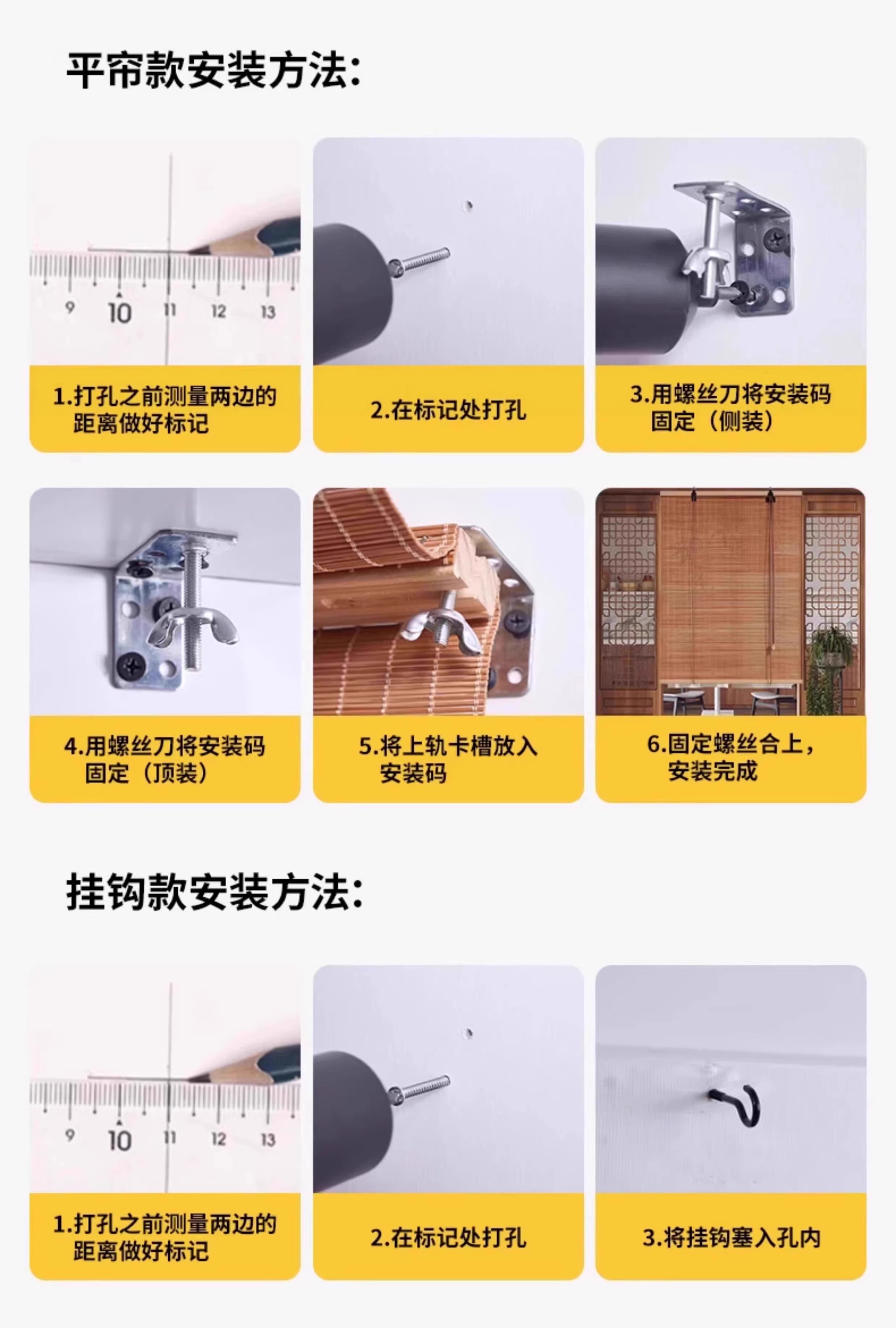 平帘款安装方法:

9 10 11 12 13

1.打孔之前测量两边的距离做好标记

2.在标记处打孔

3.用螺丝刀将安装码固定（侧装）

4.用螺丝刀将安装码固定（顶装）

5.将上轨卡槽放入安装码

6.固定螺丝合上，安装完成

挂钩款安装方法:

9 10 11 12 13

1.打孔之前测量两边的距离做好标记

2.在标记处打孔

3.将挂钩塞入孔内