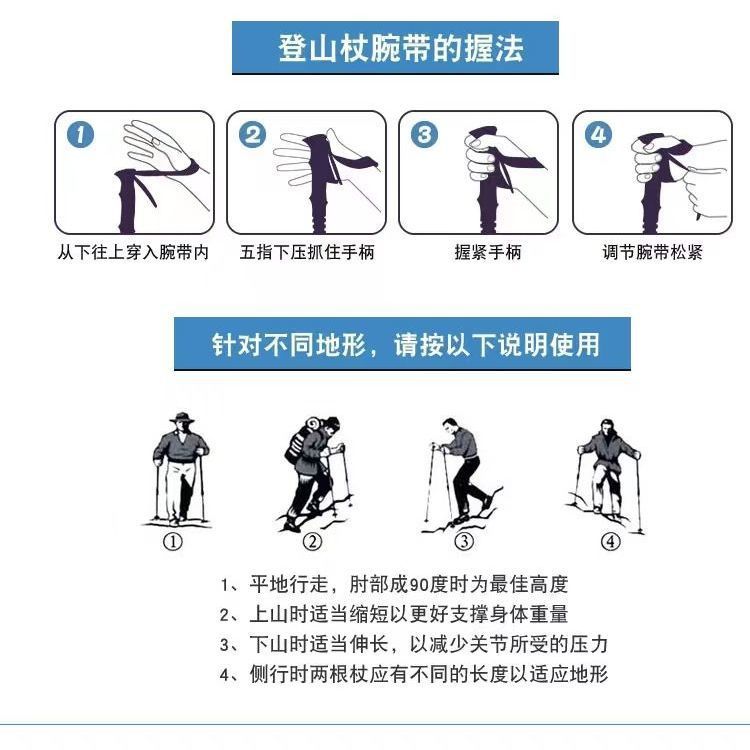 登山杖腕带的握法

1
从下往上穿入腕带内

2
五指下压抓住手柄

3
握紧手柄

4
调节腕带松紧

针对不同地形，请按以下说明使用

①
②
③
④

1、平地行走，肘部成90度时为最佳高度
2、上山时适当缩短以更好支撑身体重量
3、下山时适当伸长，以减少关节所受的压力
4、侧行时两根杖应有不同的长度以适应地形