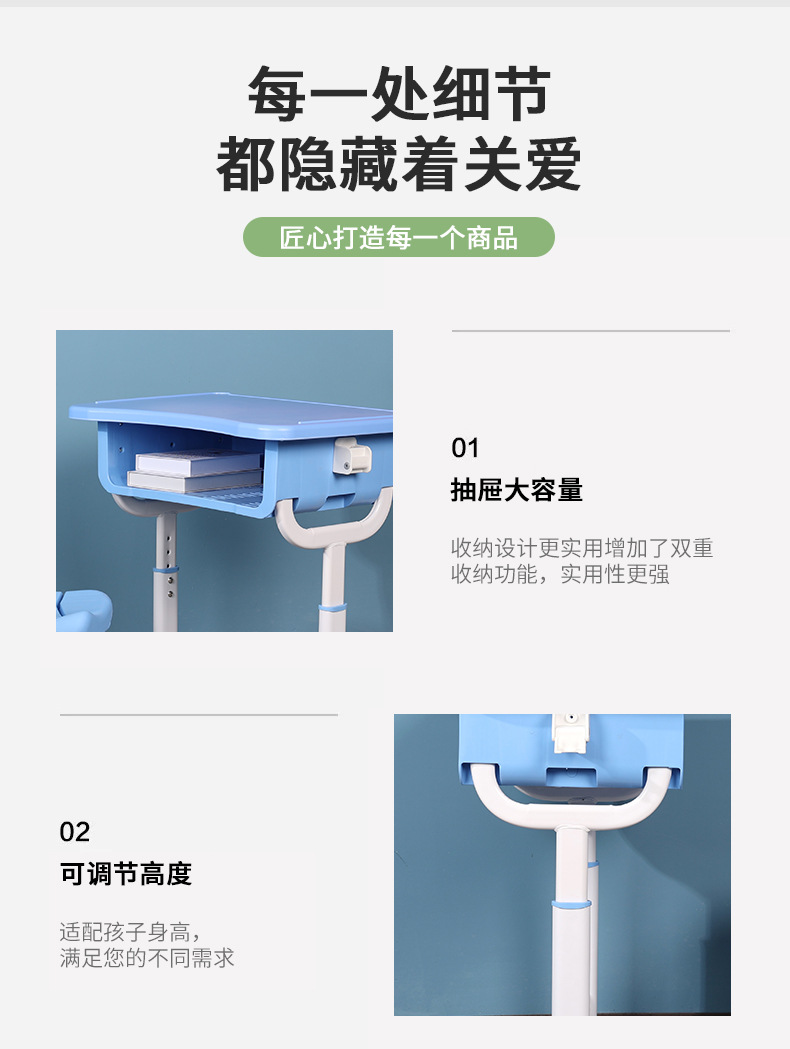 每一处细节
都隐藏着关爱

匠心打造每一个商品

01
抽屉大容量

收纳设计更实用增加了双重收纳功能，实用性更强

02
可调节高度

适配孩子身高，
满足您的不同需求