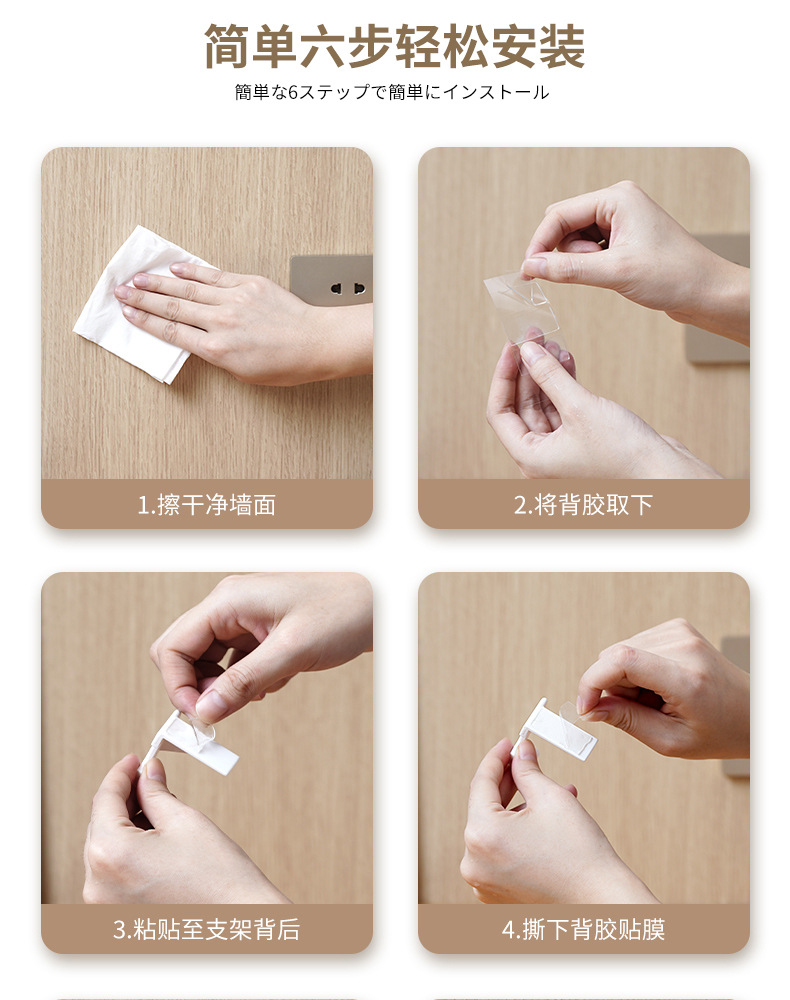 简单六步轻松安装

簡単な6ステップで簡単にインストール

1.擦干净墙面

2.将背胶取下

3.粘贴至支架背后

4.撕下背胶贴膜