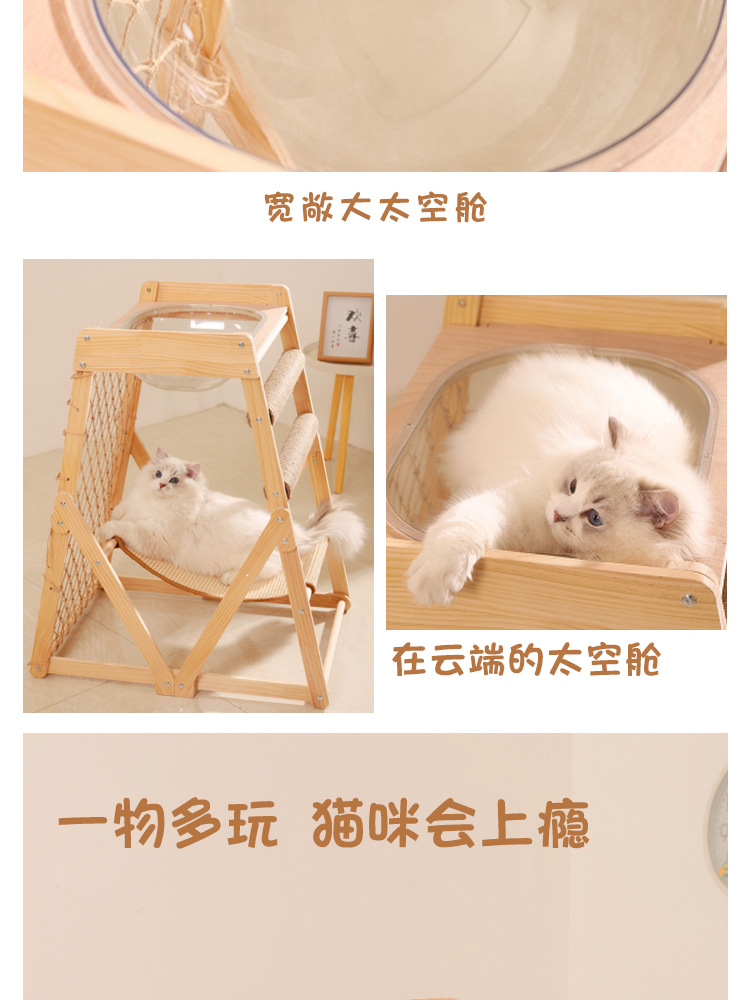 宽敞大太空舱

在云端的太空舱

一物多玩 猫咪会上瘾