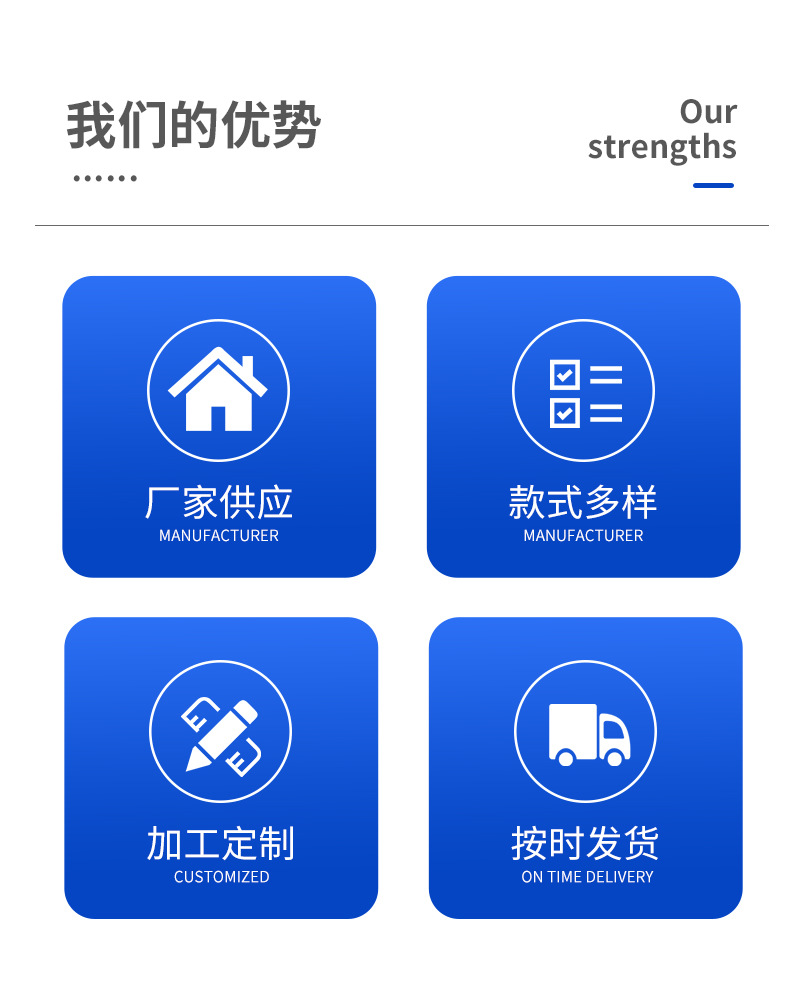 我们的优势

Our
strengths

厂家供应
MANUFACTURER

款式多样
MANUFACTURER

加工定制
CUSTOMIZED

按时发货
ON TIME DELIVERY