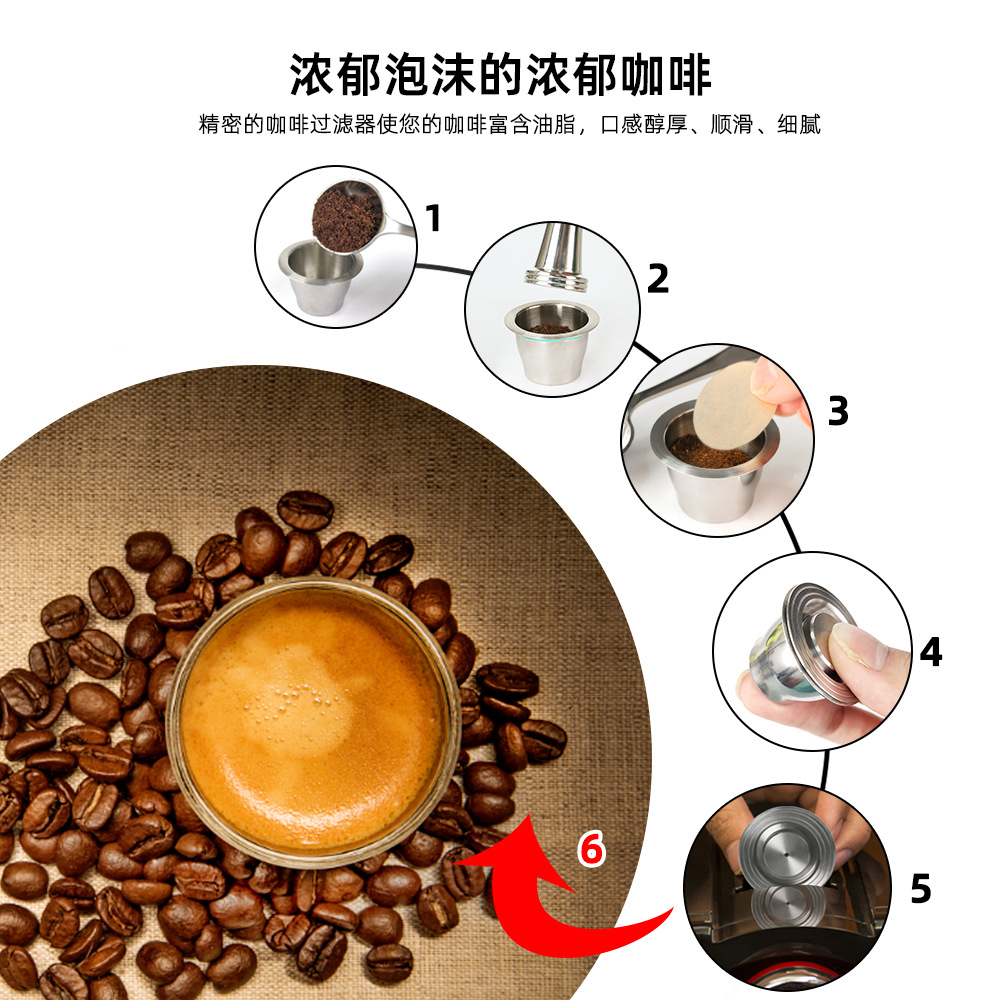 浓郁泡沫的浓郁咖啡

精密的咖啡过滤器使您的咖啡富含油脂，口感醇厚、顺滑、细腻

1

2

3

4

5

6