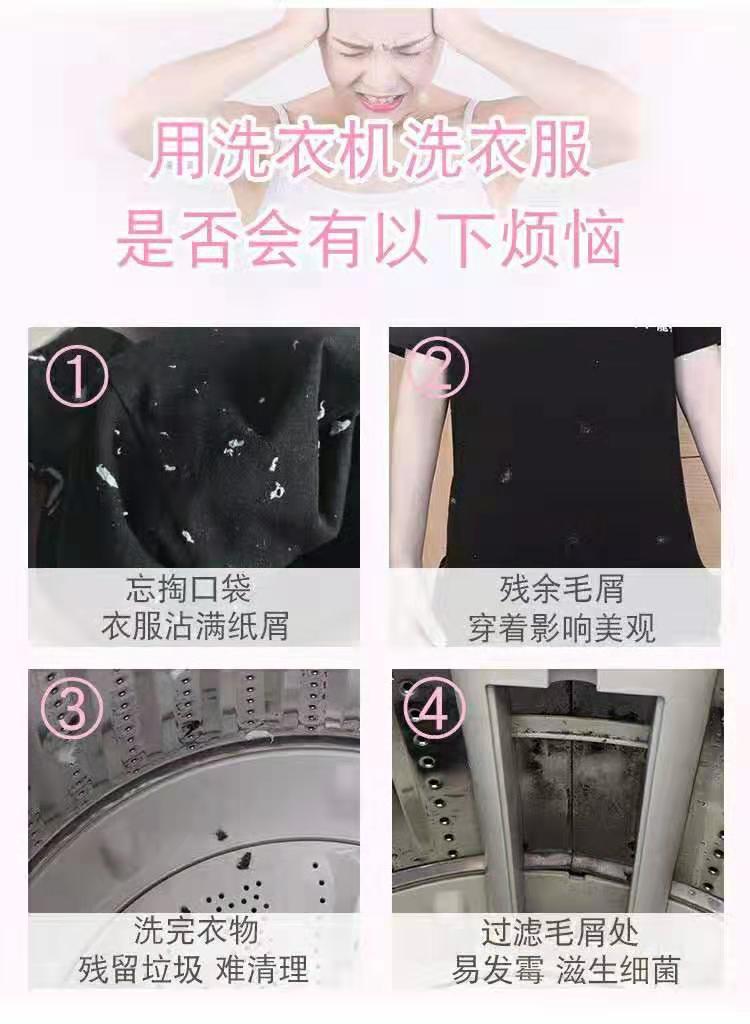 用洗衣机洗衣服
是否会有以下烦恼

①
忘掏口袋
衣服沾满纸屑

②
残余毛屑
穿着影响美观

③
洗完衣物
残留垃圾 难清理

④
过滤毛屑处
易发霉 滋生细菌