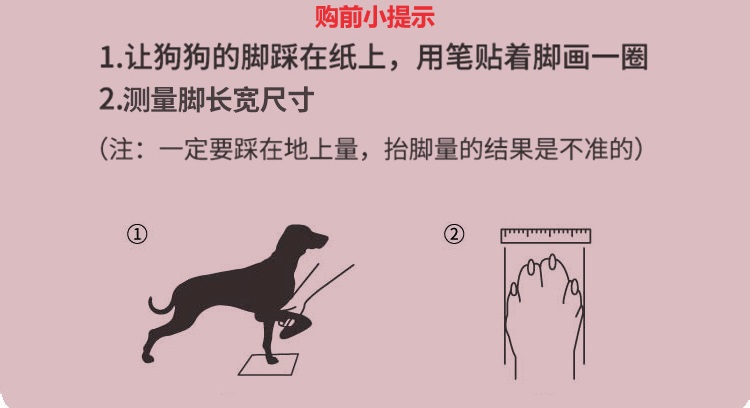 购前小提示

1.让狗狗的脚踩在纸上，用笔贴着脚画一圈

2.测量脚长宽尺寸

（注：一定要踩在地上量，抬脚量的结果是不准的）

①

②