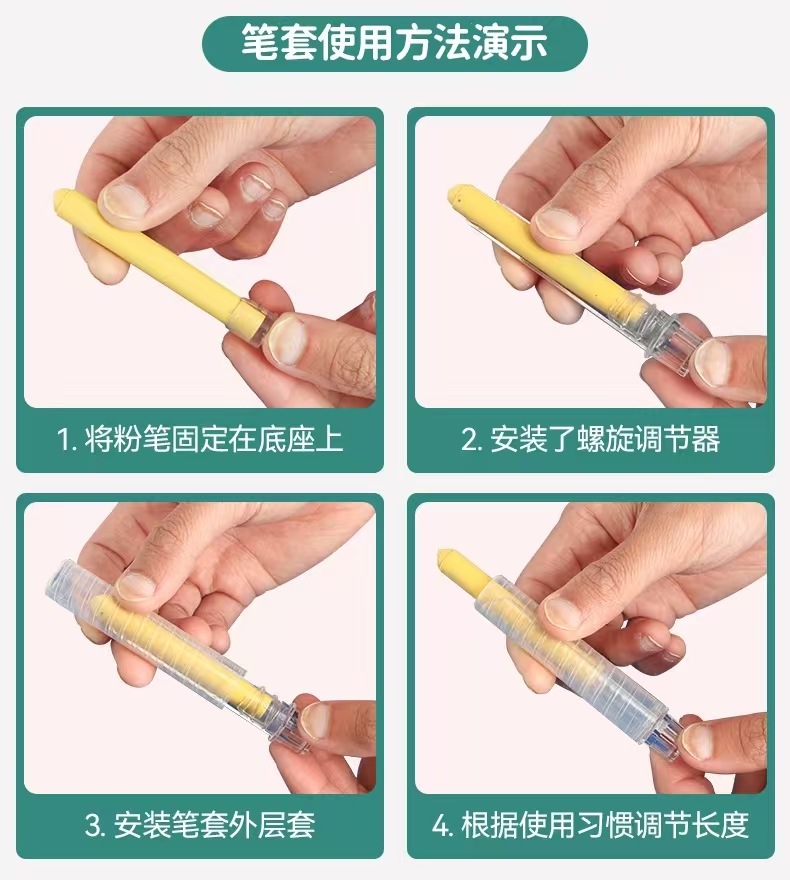 笔套使用方法演示

1. 将粉笔固定在底座上

2. 安装了螺旋调节器

3. 安装笔套外层套

4. 根据使用习惯调节长度