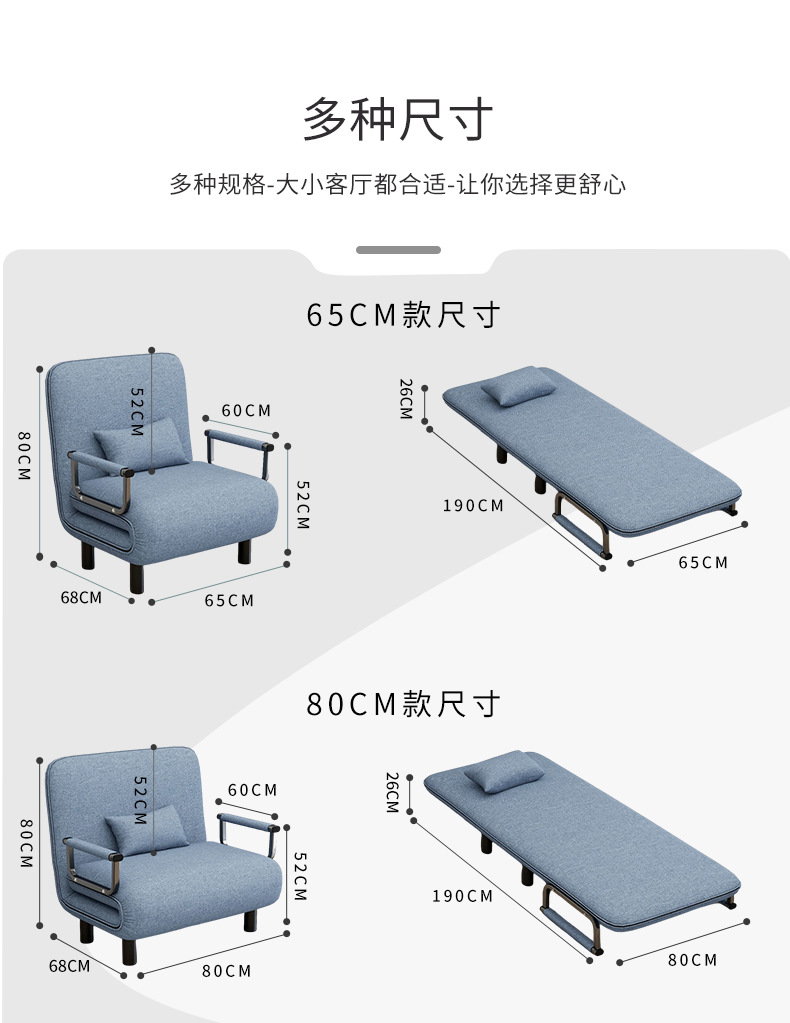 多种尺寸

多种规格-大小客厅都合适-让你选择更舒心

65CM款尺寸

80CM

52CM

60CM

52CM

68CM

65CM

26CM

190CM

65CM

80CM款尺寸

80CM

52CM

60CM

52CM

68CM

80CM

26CM

190CM

80CM