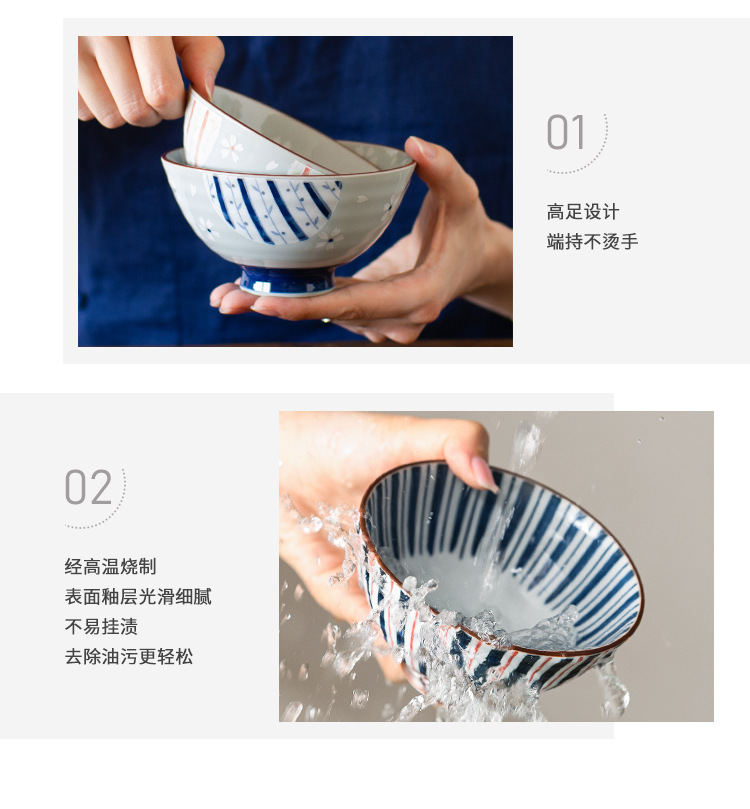 01

高足设计
端持不烫手

02

经高温烧制
表面釉层光滑细腻
不易挂渍
去除油污更轻松