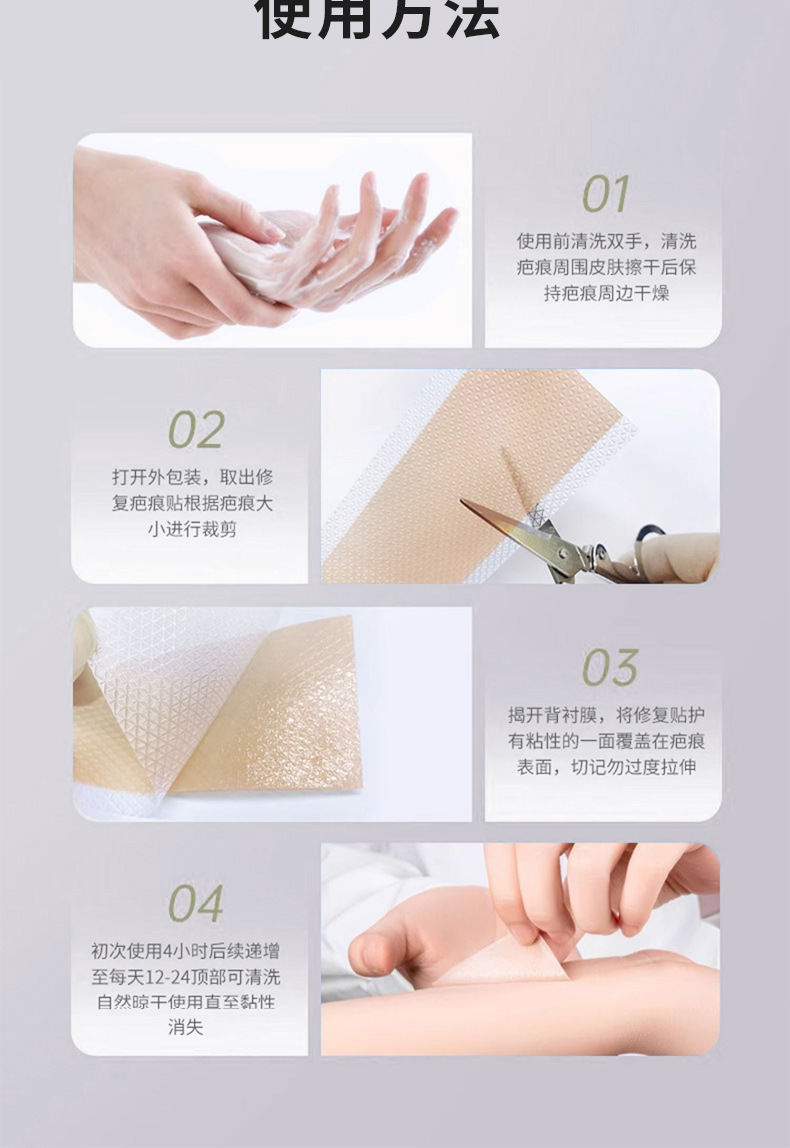 使用方法

01

使用前清洗双手，清洗疤痕周围皮肤擦干后保持疤痕周边干燥

02

打开外包装，取出修复疤痕贴根据疤痕大小进行裁剪

03

揭开背衬膜，将修复贴护有粘性的一面覆盖在疤痕表面，切记勿过度拉伸

04

初次使用4小时后续递增至每天12-24顶部可清洗自然晾干使用直至黏性消失