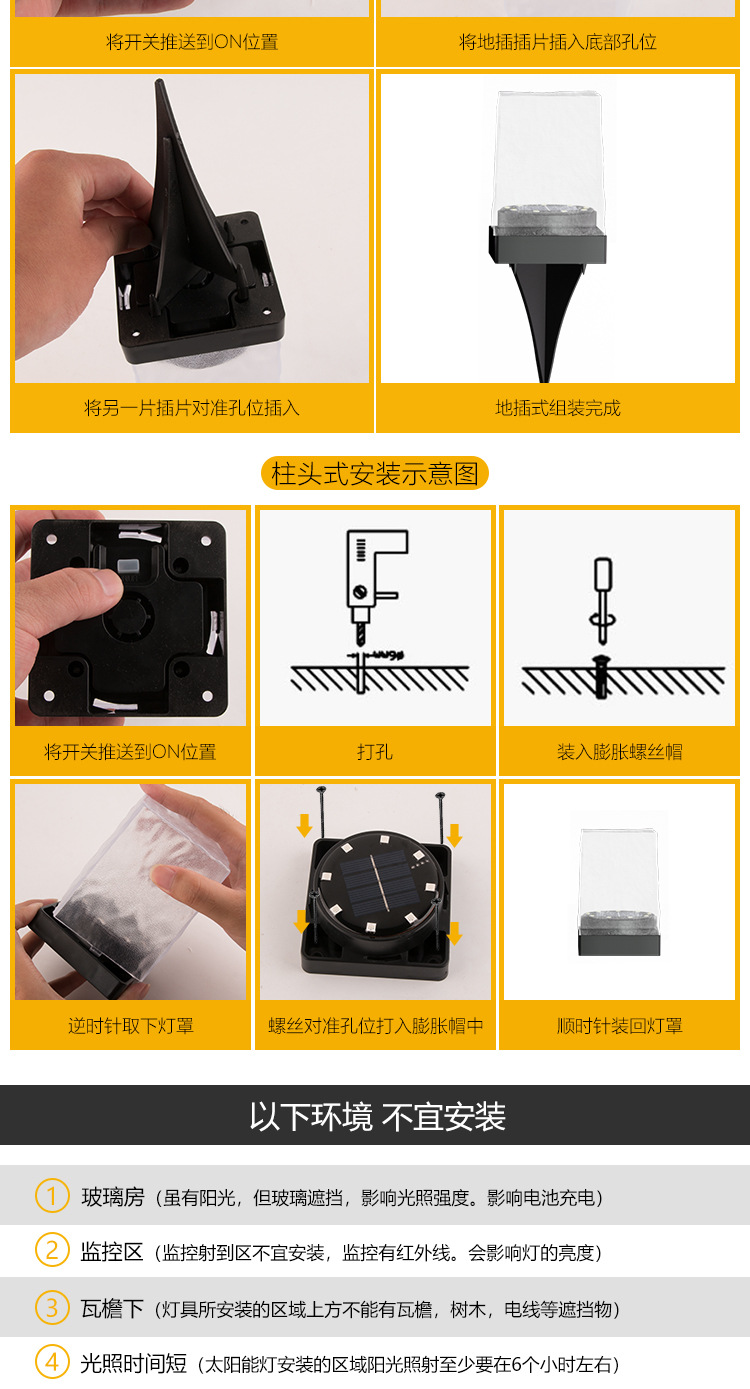 将开关推送到ON位置

将地插插片插入底部孔位

将另一片插片对准孔位插入

地插式组装完成

柱头式安装示意图

将开关推送到ON位置

打孔

装入膨胀螺丝帽

逆时针取下灯罩

螺丝对准孔位打入膨胀帽中

顺时针装回灯罩

以下环境 不宜安装

① 玻璃房（虽有阳光，但玻璃遮挡，影响光照强度。影响电池充电）

② 监控区（监控射到区不宜安装，监控有红外线。会影响灯的亮度）

③ 瓦檐下（灯具所安装的区域上方不能有瓦檐，树木，电线等遮挡物）

④ 光照时间短（太阳能灯安装的区域阳光照射至少要在6个小时左右）