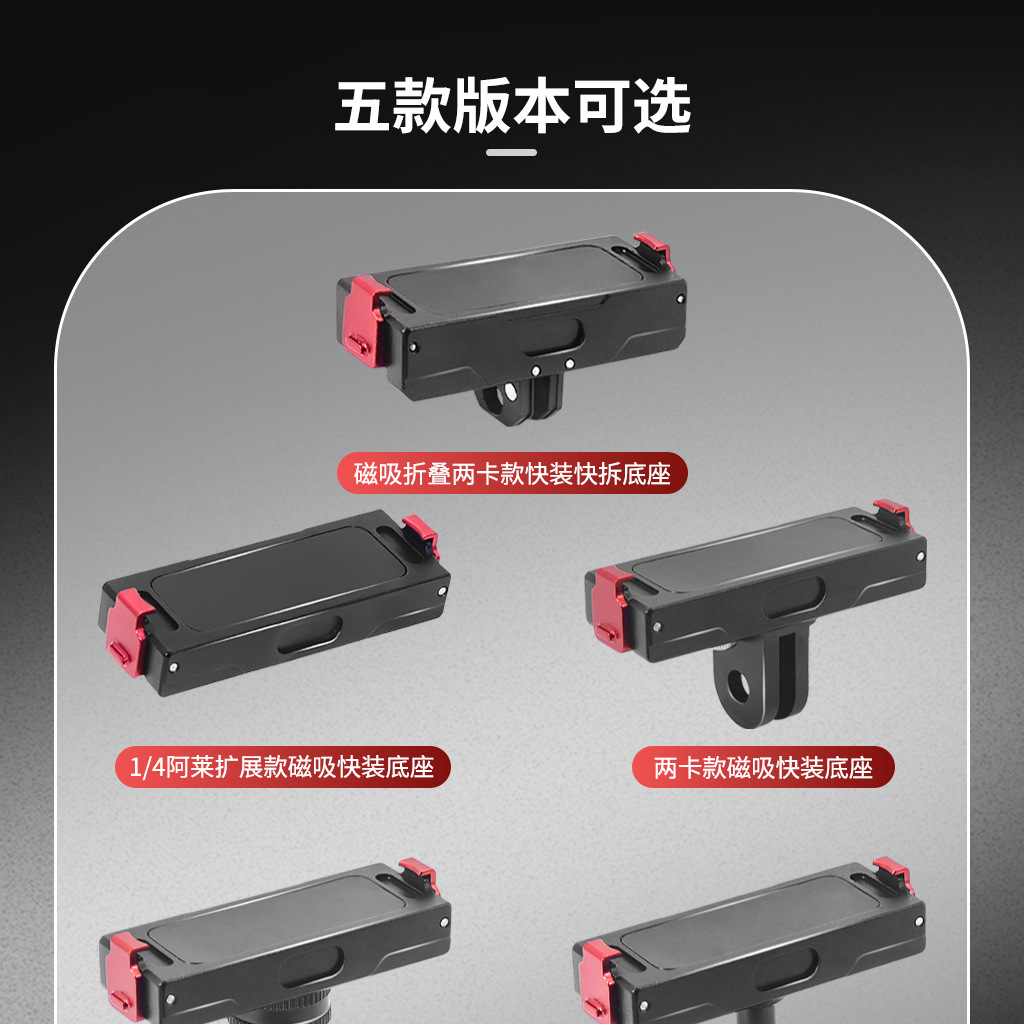 五款版本可选

磁吸折叠两卡款快装快拆底座

1/4阿莱扩展款磁吸快装底座

两卡款磁吸快装底座