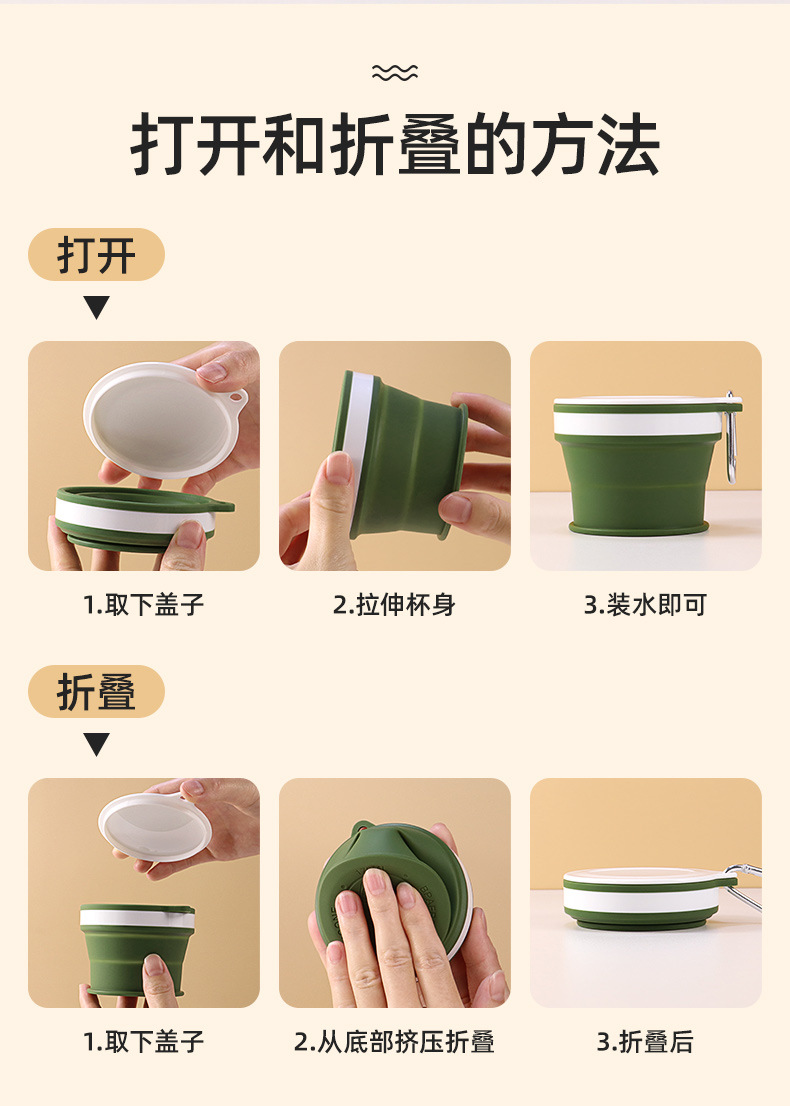 打开和折叠的方法

打开

1.取下盖子

2.拉伸杯身

3.装水即可

折叠

1.取下盖子

2.从底部挤压折叠

3.折叠后