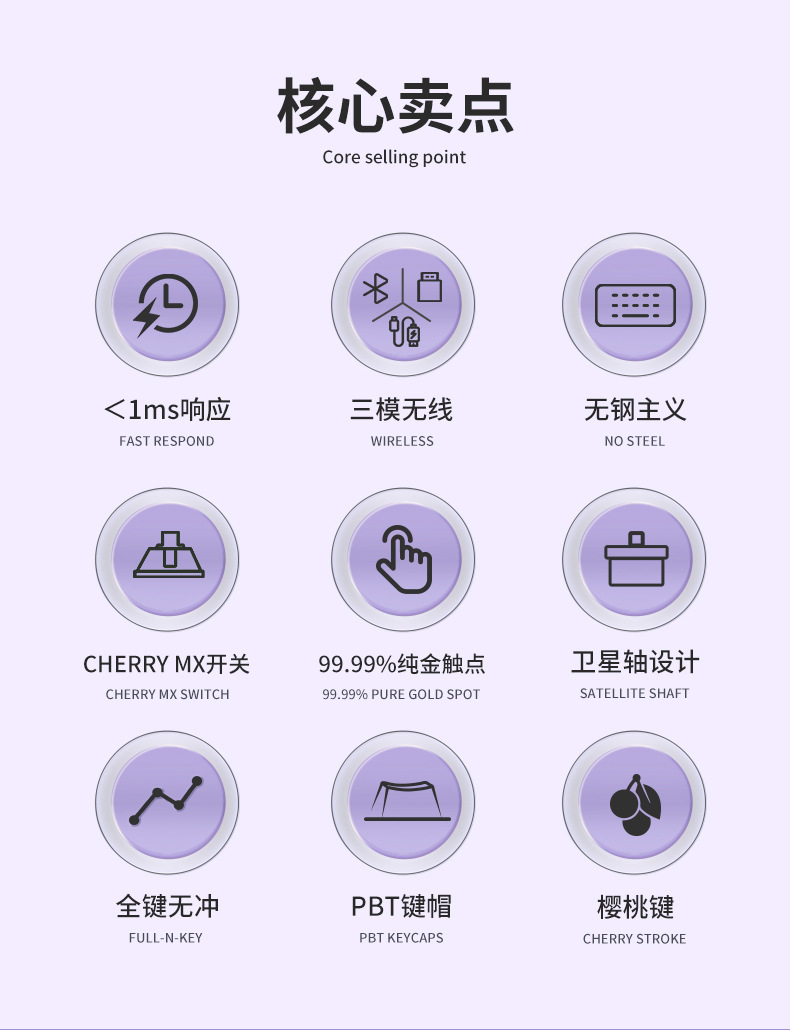 核心卖点
Core selling point

<1ms响应
FAST RESPOND

三模无线
WIRELESS

无钢主义
NO STEEL

CHERRY MX开关
CHERRY MX SWITCH

99.99%纯金触点
99.99% PURE GOLD SPOT

卫星轴设计
SATELLITE SHAFT

全键无冲
FULL-N-KEY

PBT键帽
PBT KEYCAPS

樱桃键
CHERRY STROKE