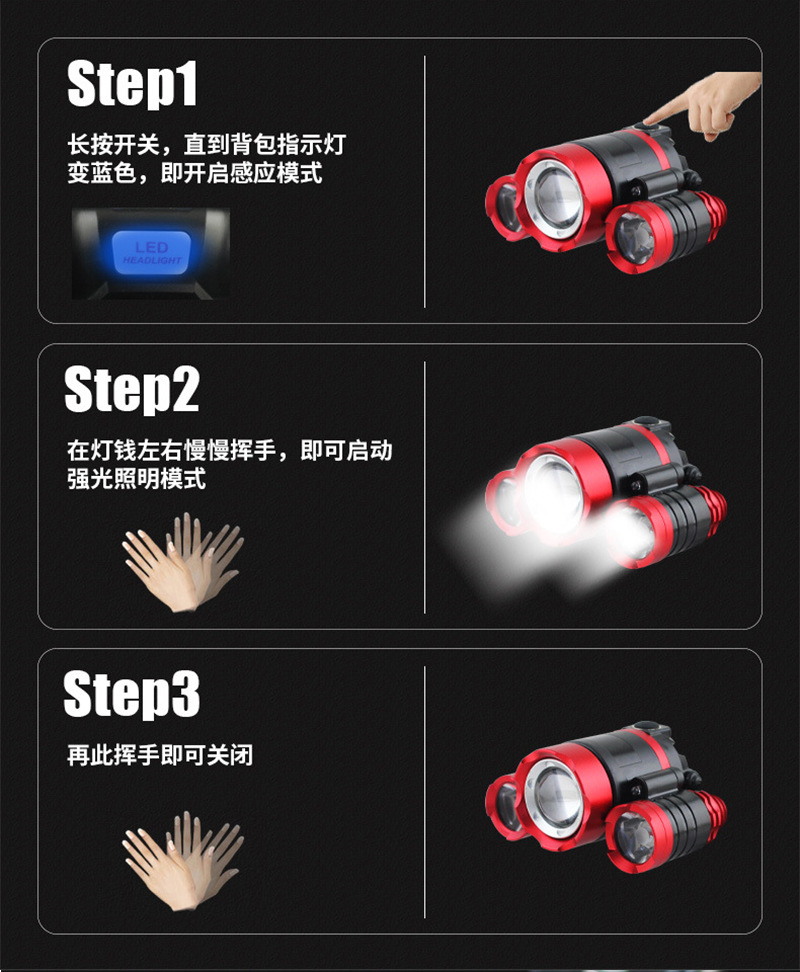 Step1

长按开关，直到背包指示灯变蓝色，即开启感应模式

LED
HEADLIGHT

Step2

在灯钱左右慢慢挥手，即可启动强光照明模式

Step3

再此挥手即可关闭