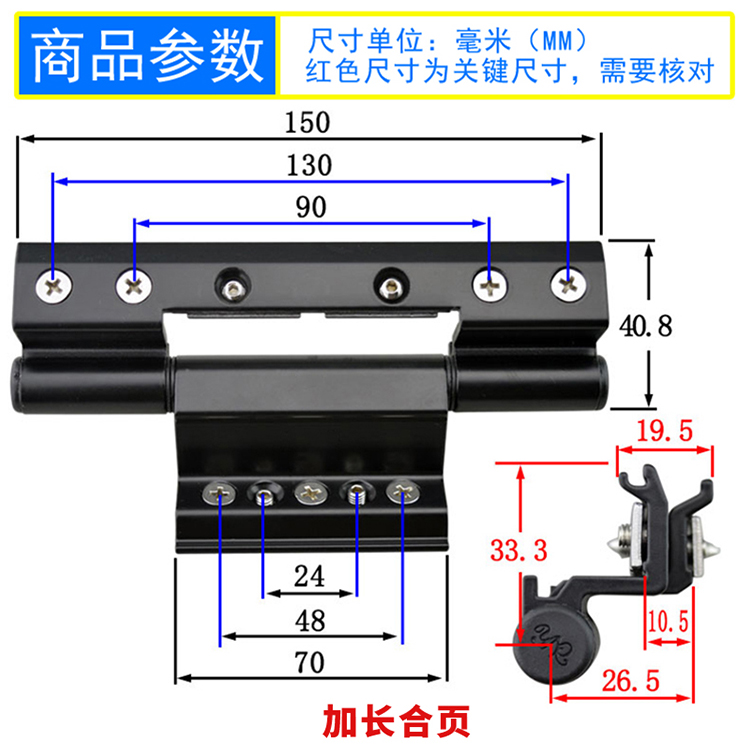 商品参数

尺寸单位：毫米（MM）
红色尺寸为关键尺寸，需要核对

150

130

90

40.8

19.5

33.3

10.5

26.5

24

48

70

加长合页