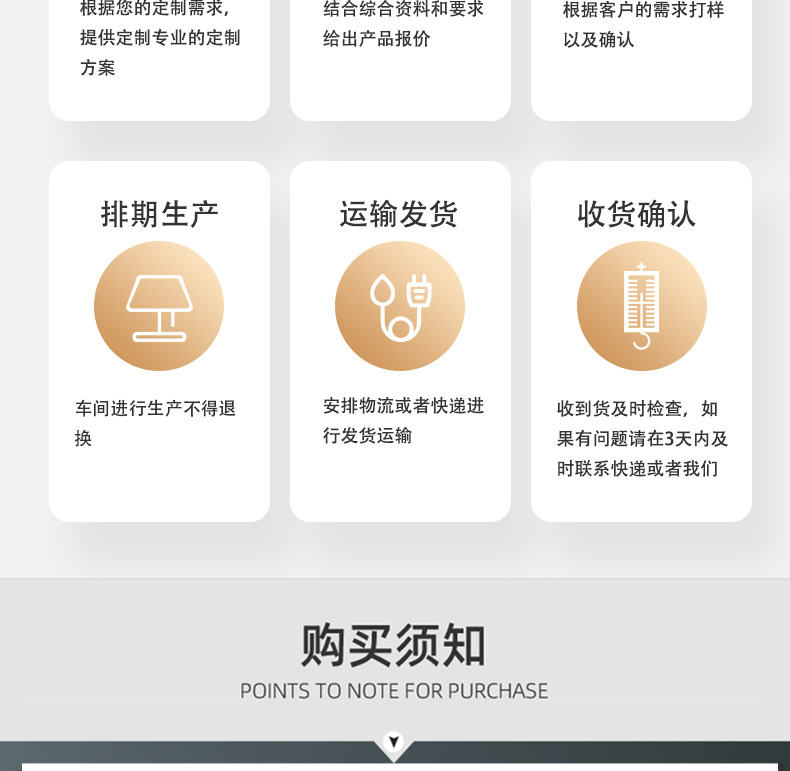 根据您的定制需求，提供定制专业的定制方案

结合综合资料和要求给出产品报价

根据客户的需求打样以及确认

排期生产

车间进行生产不得退换

运输发货

安排物流或者快递进行发货运输

收货确认

收到货及时检查，如果有问题请在3天内及时联系快递或者我们

购买须知

POINTS TO NOTE FOR PURCHASE