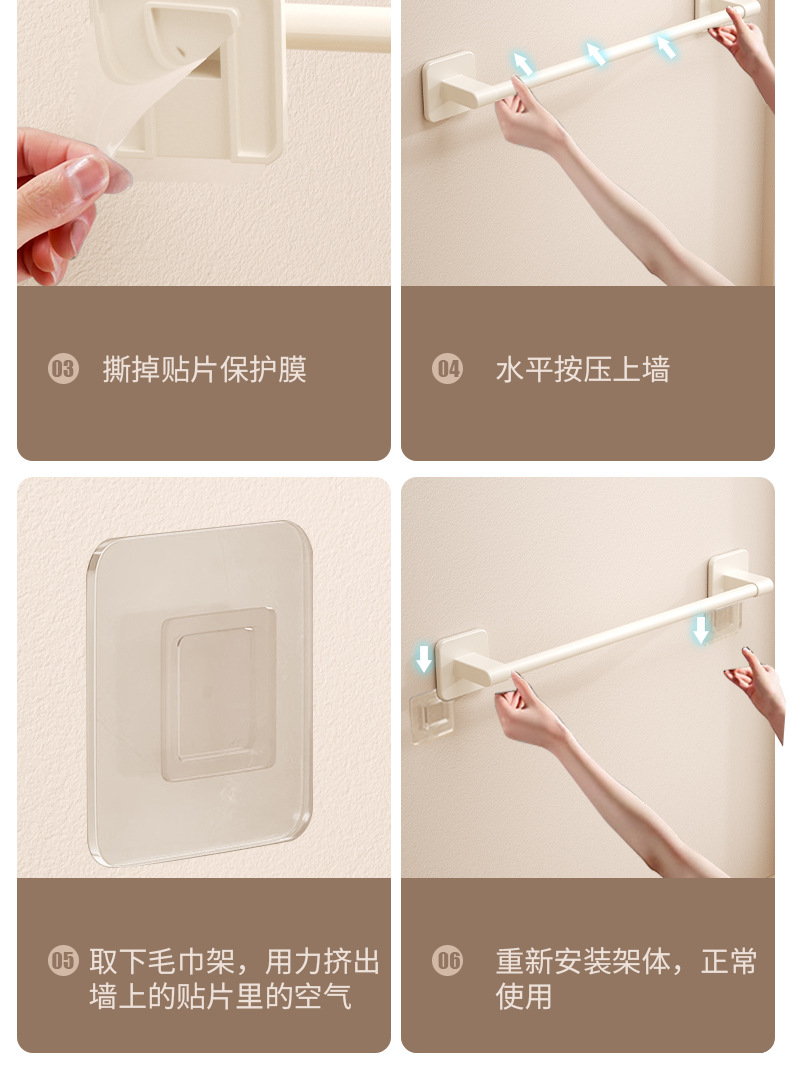 03 撕掉贴片保护膜

04 水平按压上墙

05 取下毛巾架，用力挤出墙上的贴片里的空气

06 重新安装架体，正常使用