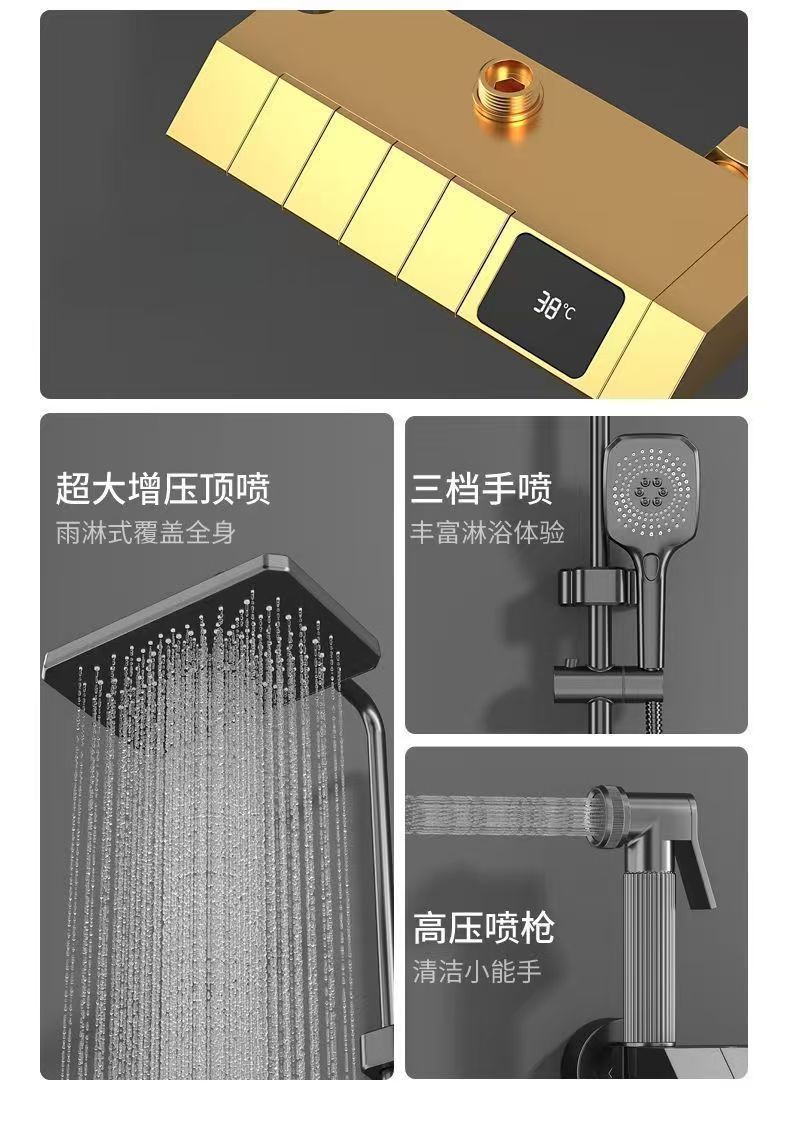 38℃

超大增压顶喷
雨淋式覆盖全身

三档手喷
丰富淋浴体验

高压喷枪
清洁小能手