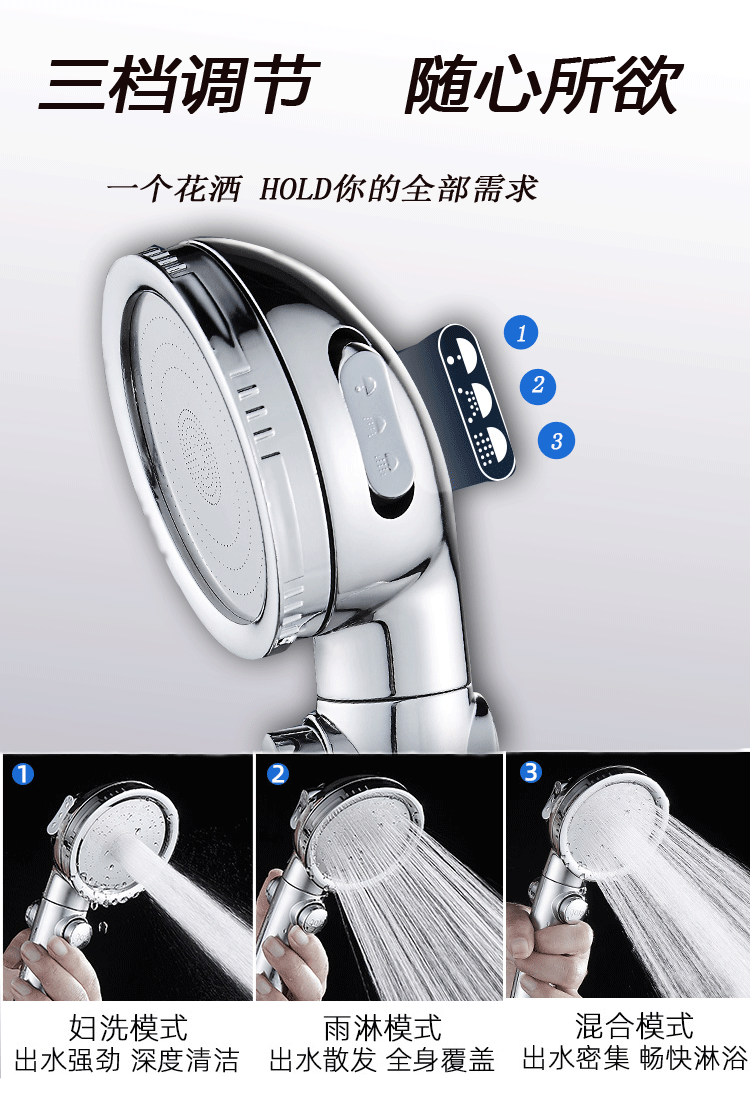 三档调节 随心所欲

一个花洒 HOLD你的全部需求

1
2
3

1
2
3

妇洗模式
出水强劲 深度清洁

雨淋模式
出水散发 全身覆盖

混合模式
出水密集 畅快淋浴