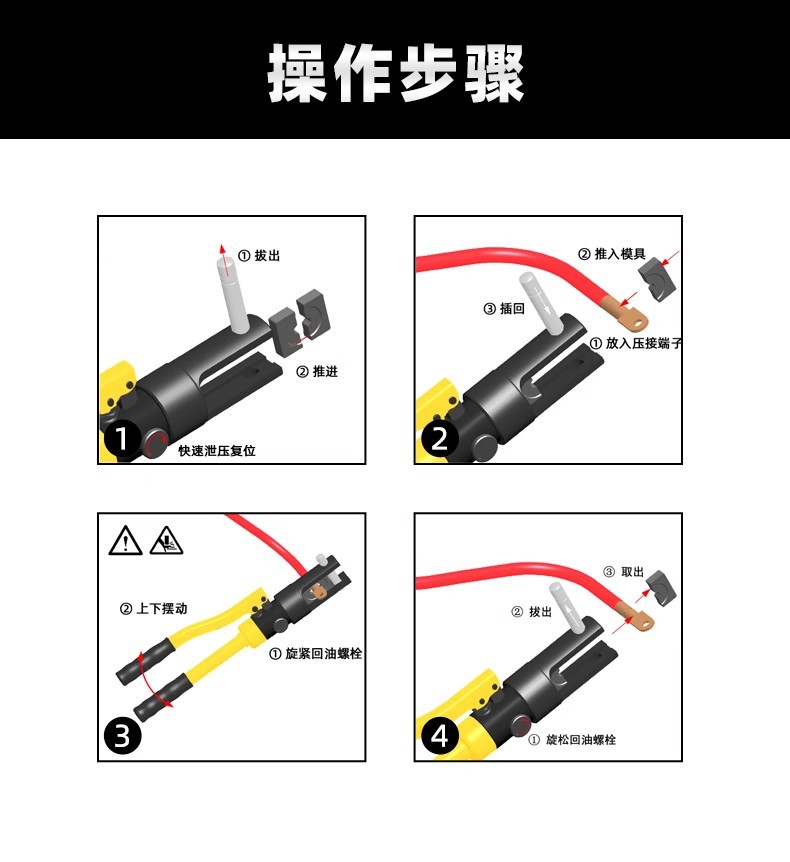 操作步骤

① 拔出
② 推进
1
快速泄压复位

② 推入模具
③ 插回
① 放入压接端子
2

② 上下摆动
① 旋紧回油螺栓
3

③ 取出
② 拔出
4
① 旋松回油螺栓