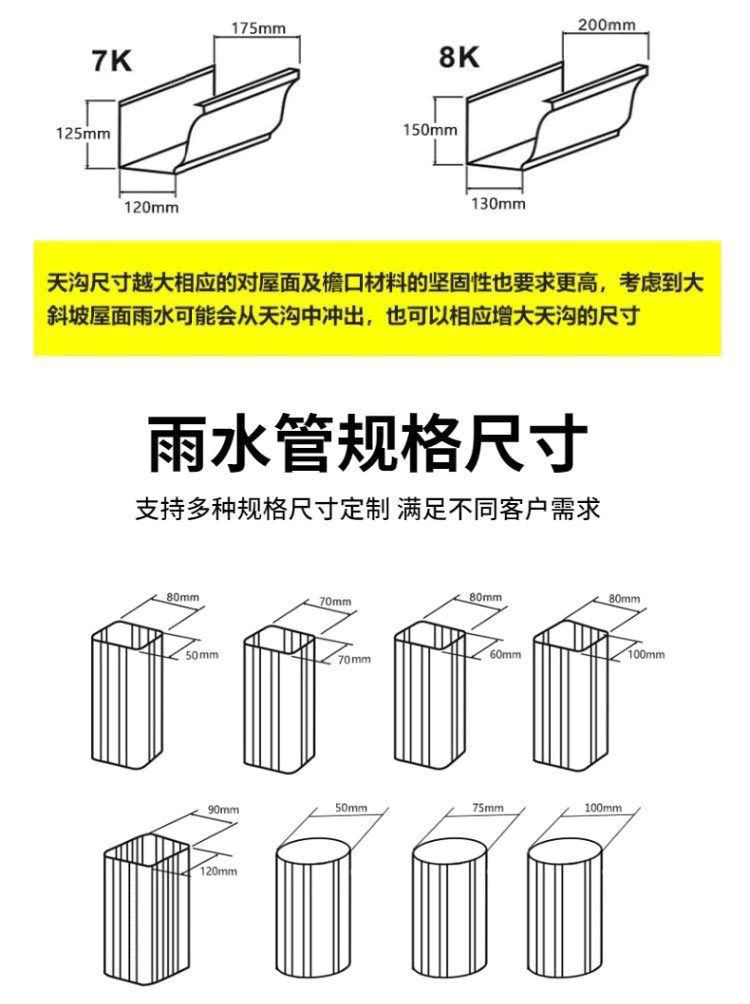 7K
175mm
125mm
120mm

8K
200mm
150mm
130mm

天沟尺寸越大相应的对屋面及檐口材料的坚固性也要求更高，考虑到大斜坡屋面雨水可能会从天沟中冲出，也可以相应增大天沟的尺寸

雨水管规格尺寸

支持多种规格尺寸定制 满足不同客户需求

80mm
50mm

70mm
70mm

80mm
60mm

80mm
100mm

90mm
120mm

50mm

75mm

100mm