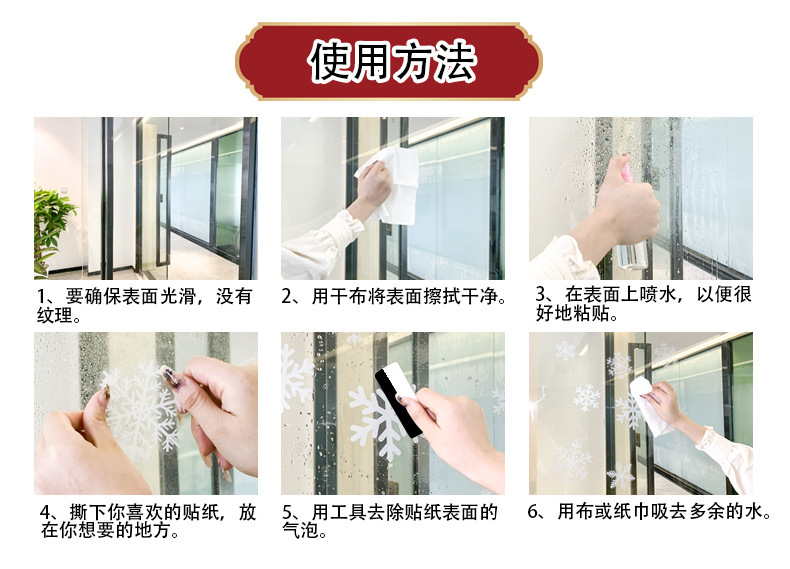 使用方法

1、要确保表面光滑，没有纹理。

2、用干布将表面擦拭干净。

3、在表面上喷水，以便很好地粘贴。

4、撕下你喜欢的贴纸，放在你想要的地方。

5、用工具去除贴纸表面的气泡。

6、用布或纸巾吸去多余的水。