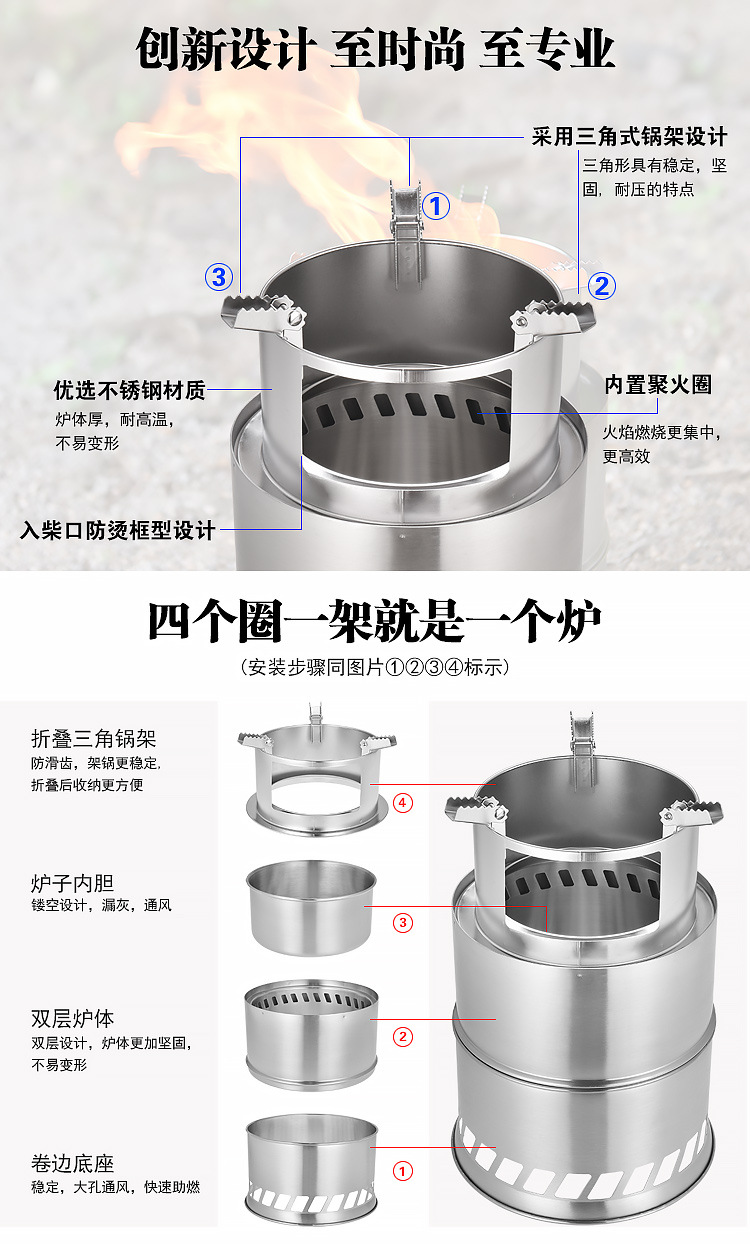 创新设计 至时尚 至专业

采用三角式锅架设计
三角形具有稳定，坚固，耐压的特点

①
②
③

优选不锈钢材质
炉体厚，耐高温，不易变形

内置聚火圈
火焰燃烧更集中，更高效

入柴口防烫框型设计

四个圈一架就是一个炉
（安装步骤同图片①②③④标示）

折叠三角锅架
防滑齿，架锅更稳定，折叠后收纳更方便

④

炉子内胆
镂空设计，漏灰，通风

③

双层炉体
双层设计，炉体更加坚固，不易变形

②

卷边底座
稳定，大孔通风，快速助燃

①