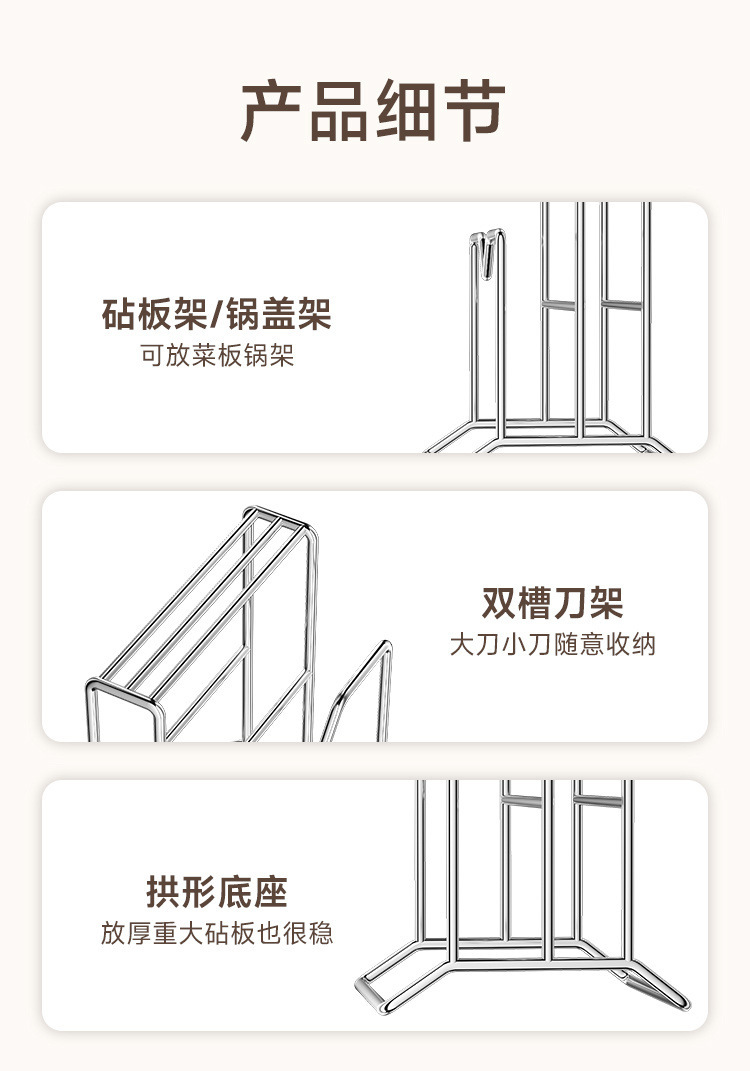 产品细节

砧板架/锅盖架
可放菜板锅架

双槽刀架
大刀小刀随意收纳

拱形底座
放厚重大砧板也很稳