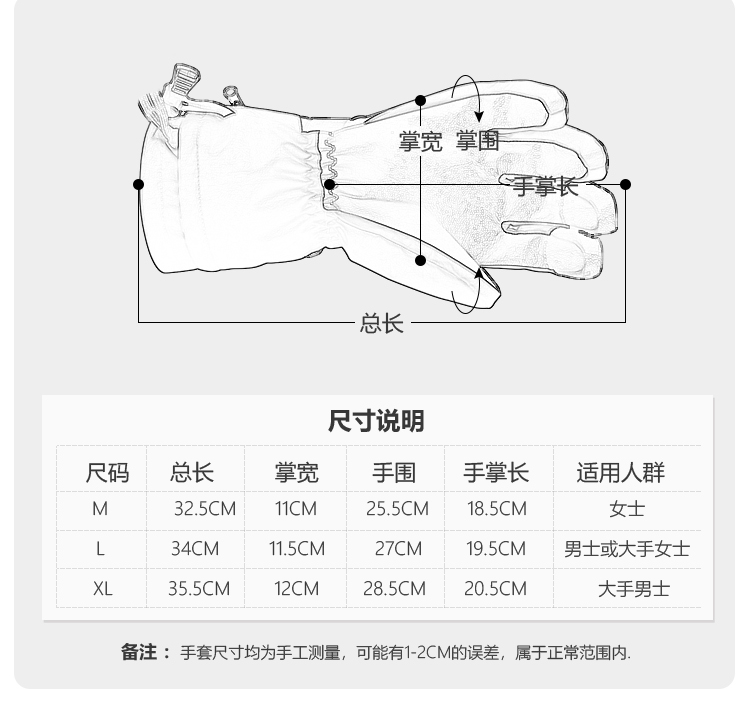 掌宽 掌围

手掌长

总长

尺寸说明

| 尺码 | 总长 | 掌宽 | 手围 | 手掌长 | 适用人群 |
|---|---|---|---|---|---|
| M | 32.5CM | 11CM | 25.5CM | 18.5CM | 女士 |
| L | 34CM | 11.5CM | 27CM | 19.5CM | 男士或大手女士 |
| XL | 35.5CM | 12CM | 28.5CM | 20.5CM | 大手男士 |

备注： 手套尺寸均为手工测量，可能有1-2CM的误差，属于正常范围内.