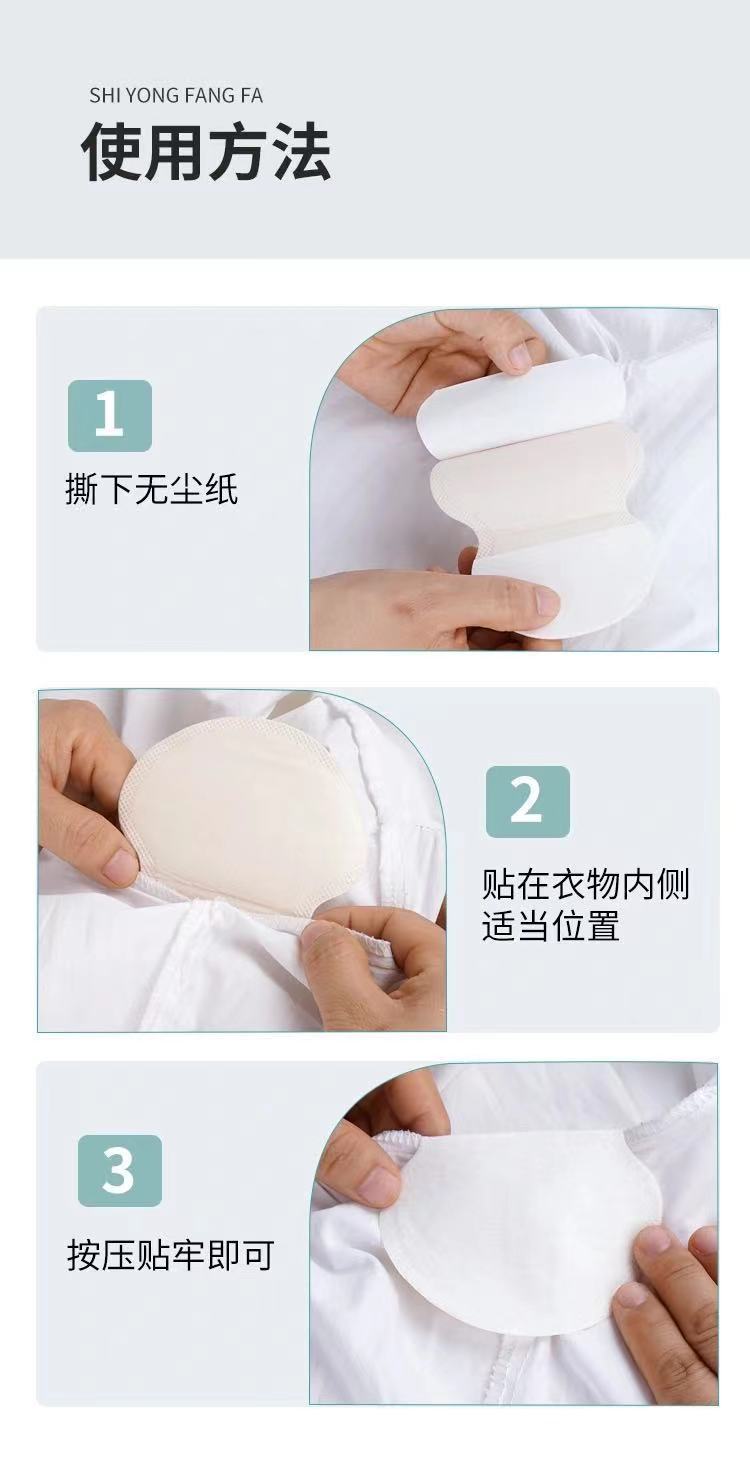 SHI YONG FANG FA
使用方法

1
撕下无尘纸

2
贴在衣物内侧适当位置

3
按压贴牢即可