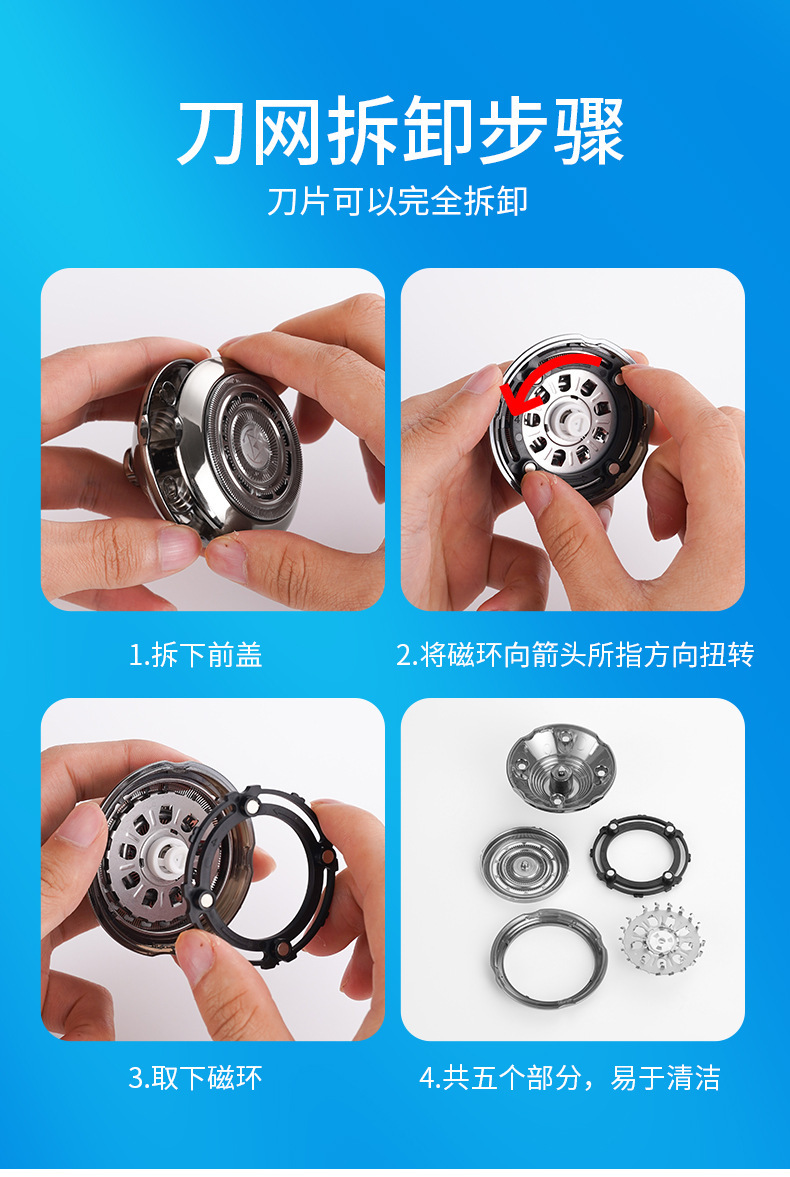 刀网拆卸步骤

刀片可以完全拆卸

1.拆下前盖

2.将磁环向箭头所指方向扭转

3.取下磁环

4.共五个部分，易于清洁