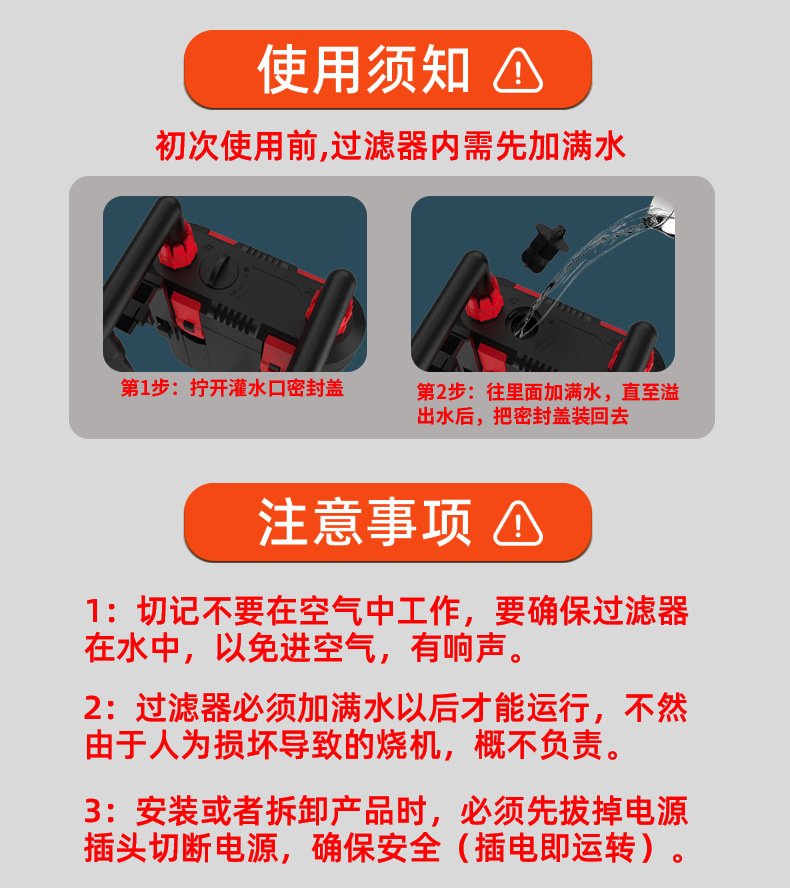 使用须知

初次使用前,过滤器内需先加满水

第1步：拧开灌水口密封盖

第2步：往里面加满水，直至溢出水后，把密封盖装回去

注意事项

1：切记不要在空气中工作，要确保过滤器在水中，以免进空气，有响声。

2：过滤器必须加满水以后才能运行，不然由于人为损坏导致的烧机，概不负责。

3：安装或者拆卸产品时，必须先拔掉电源插头切断电源，确保安全（插电即运转）。