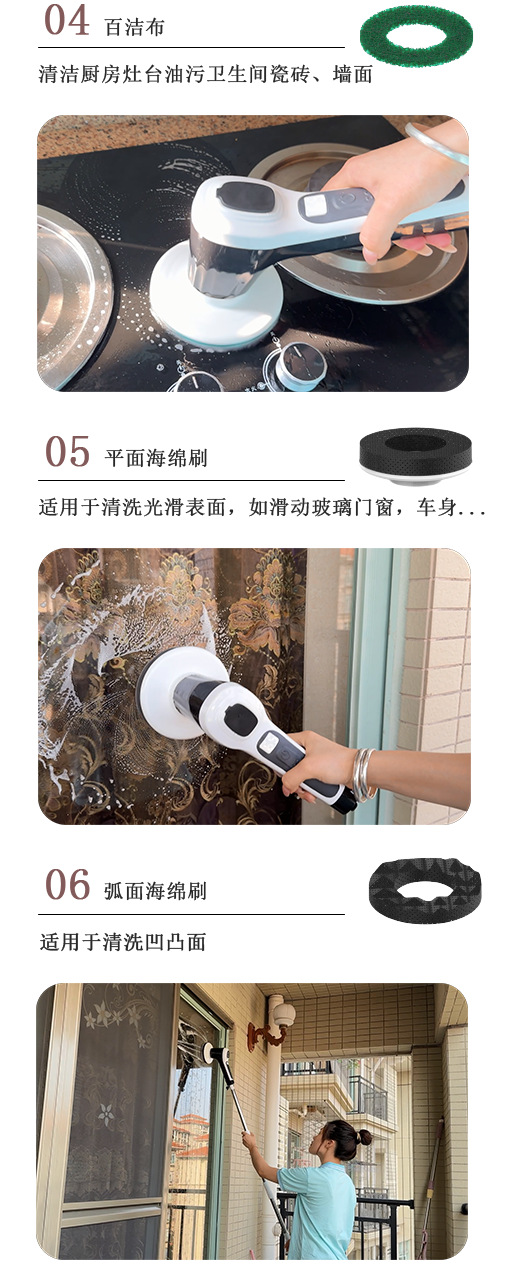 04 百洁布

清洁厨房灶台油污卫生间瓷砖、墙面

05 平面海绵刷

适用于清洗光滑表面，如滑动玻璃门窗，车身...

06 弧面海绵刷

适用于清洗凹凸面