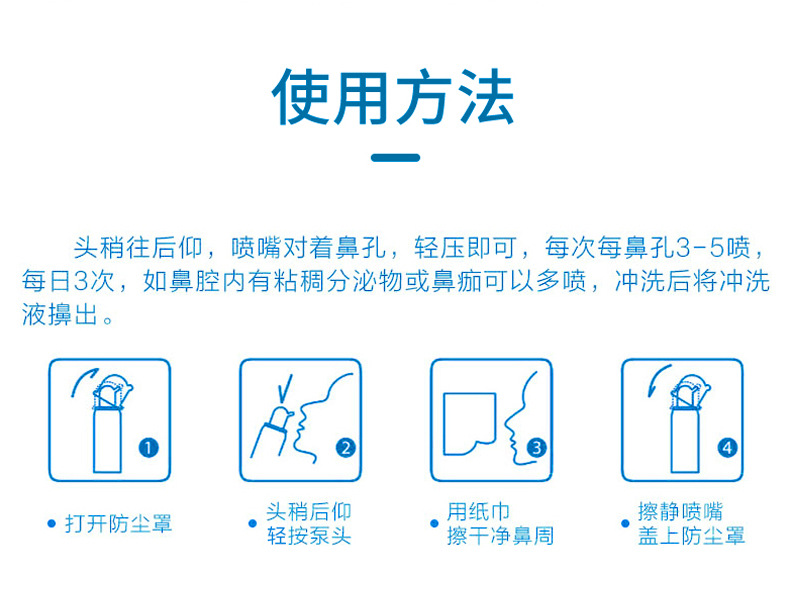 使用方法

头稍往后仰，喷嘴对着鼻孔，轻压即可，每次每鼻孔3-5喷，每日3次，如鼻腔内有粘稠分泌物或鼻痂可以多喷，冲洗后将冲洗液擤出。

1
2
3
4

• 打开防尘罩

• 头稍后仰
轻按泵头

• 用纸巾
擦干净鼻周

• 擦静喷嘴
盖上防尘罩