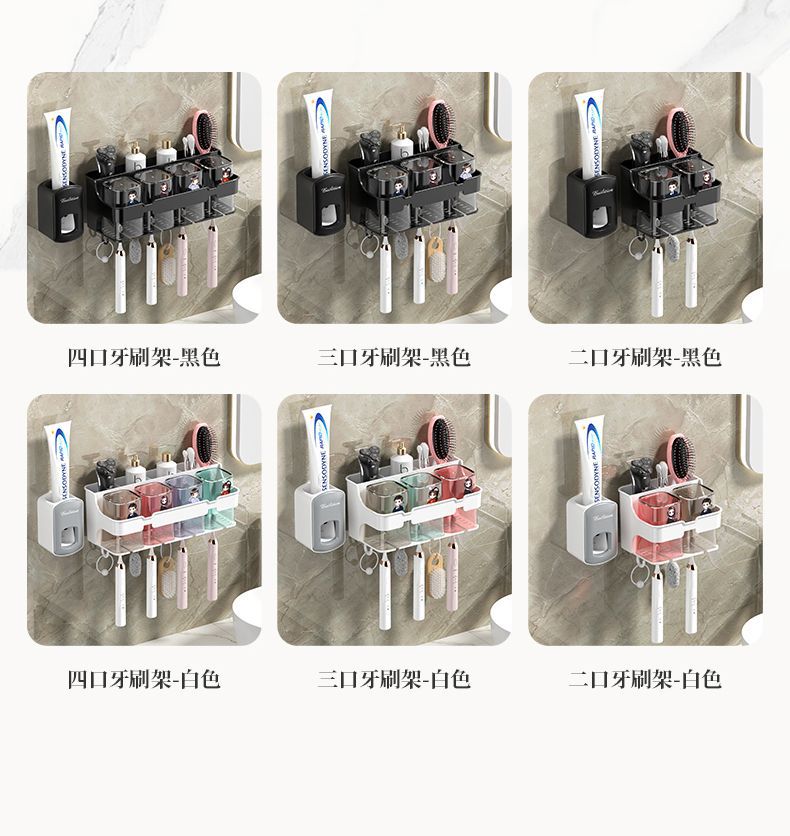 SENSODYNE RAPID

四口牙刷架-黑色

SENSODYNE RAPID

三口牙刷架-黑色

SENSODYNE RAPID

二口牙刷架-黑色

SENSODYNE RAPID

四口牙刷架-白色

SENSODYNE RAPID

三口牙刷架-白色

SENSODYNE RAPID

二口牙刷架-白色