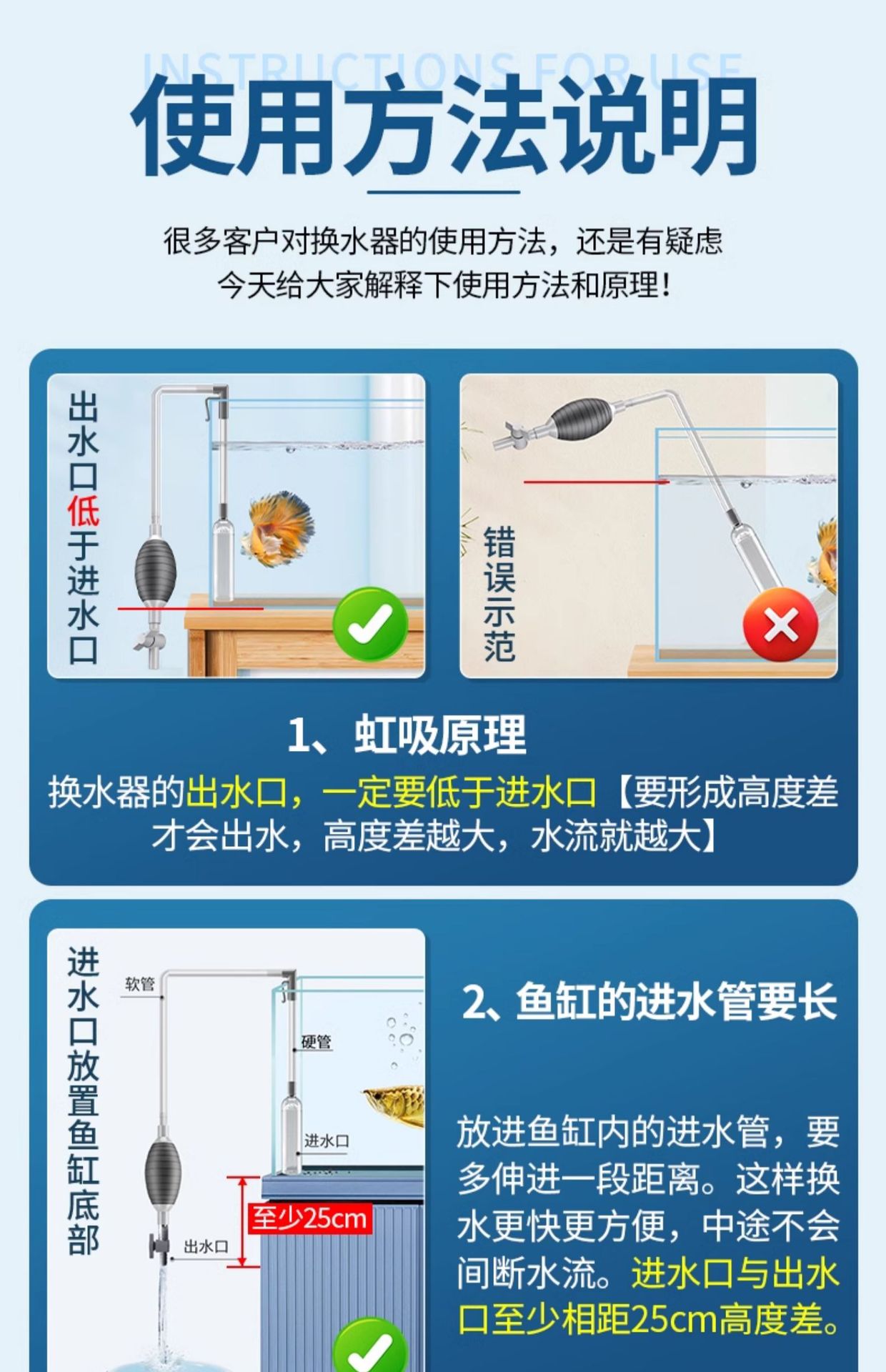 INSTRUCTIONS FOR USE
使用方法说明

很多客户对换水器的使用方法，还是有疑虑
今天给大家解释下使用方法和原理！

出水口低于进水口

错误示范

1、虹吸原理
换水器的出水口，一定要低于进水口【要形成高度差才会出水，高度差越大，水流就越大】

进水口放置鱼缸底部

软管
硬管
进水口
至少25cm
出水口

2、鱼缸的进水管要长

放进鱼缸内的进水管，要多伸进一段距离。这样换水更快更方便，中途不会间断水流。进水口与出水口至少相距25cm高度差。