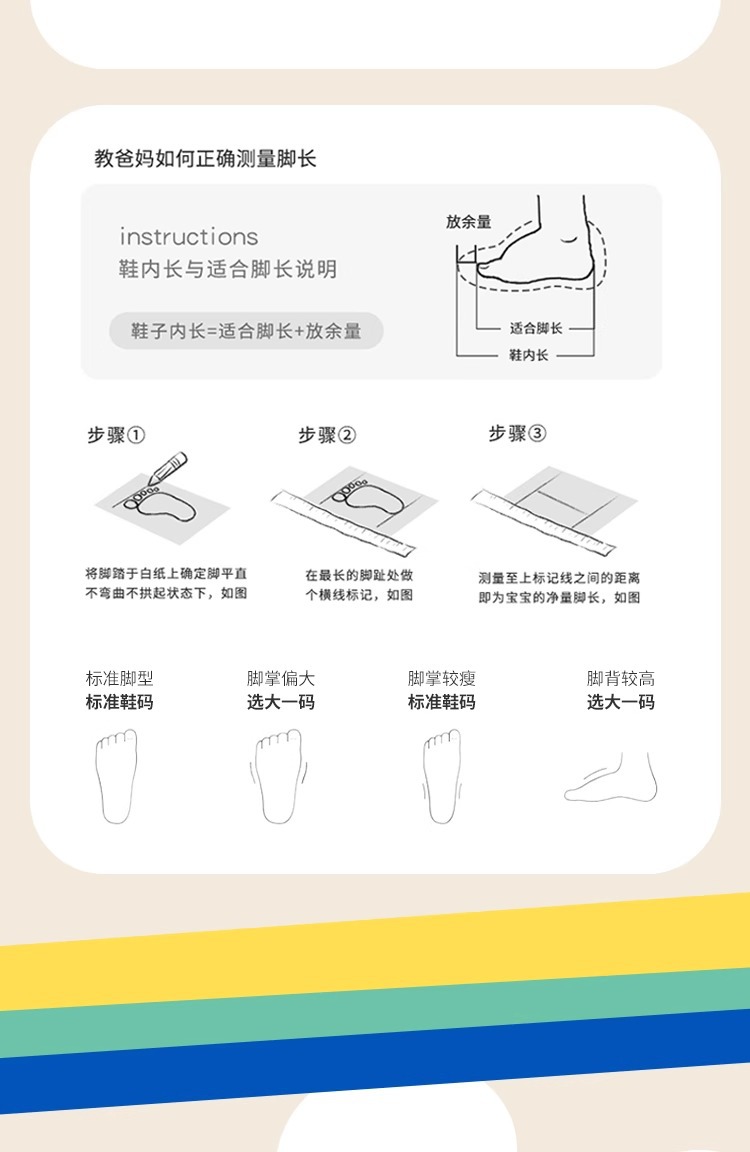 教爸妈如何正确测量脚长

instructions
鞋内长与适合脚长说明

鞋子内长=适合脚长+放余量

放余量
适合脚长
鞋内长

步骤①
将脚踏于白纸上确定脚平直不弯曲不拱起状态下，如图

步骤②
在最长的脚趾处做个横线标记，如图

步骤③
测量至上标记线之间的距离即为宝宝的净量脚长，如图

标准脚型
标准鞋码

脚掌偏大
选大一码

脚掌较瘦
标准鞋码

脚背较高
选大一码