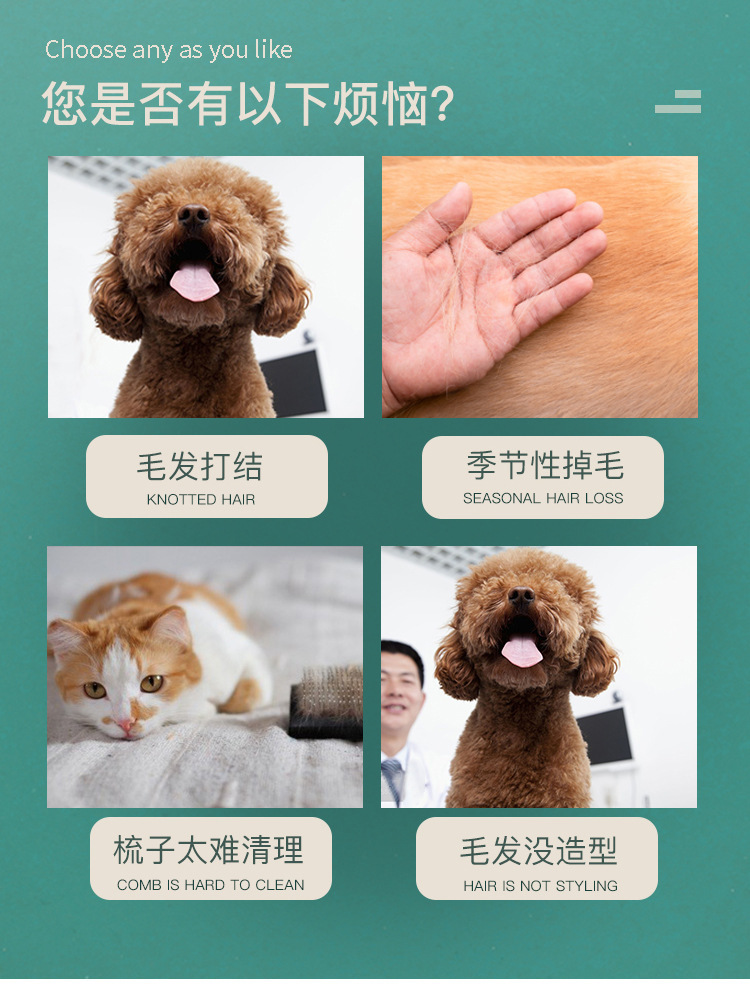 Choose any as you like
您是否有以下烦恼?

毛发打结
KNOTTED HAIR

季节性掉毛
SEASONAL HAIR LOSS

梳子太难清理
COMB IS HARD TO CLEAN

毛发没造型
HAIR IS NOT STYLING