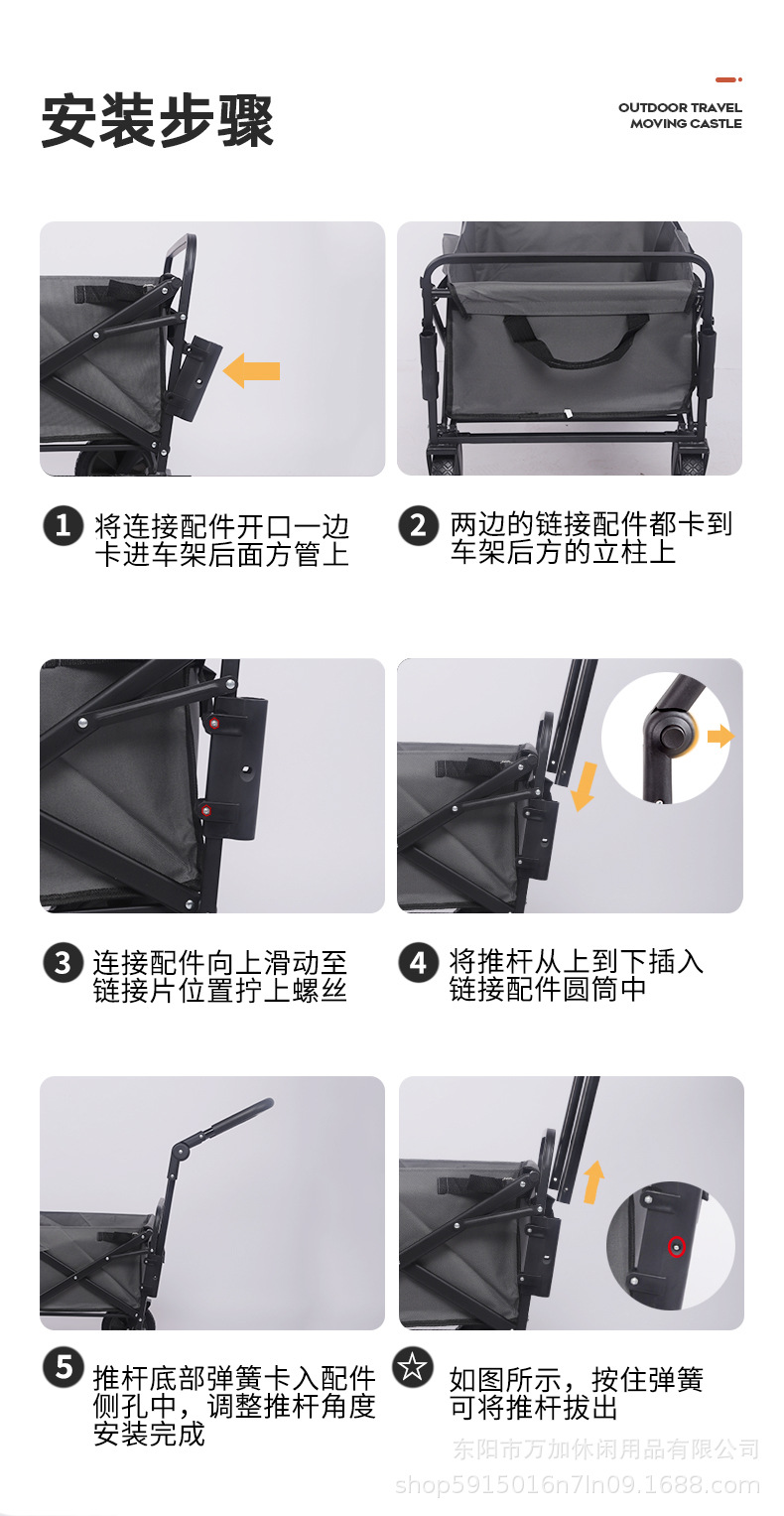 安装步骤

OUTDOOR TRAVEL
MOVING CASTLE

1 将连接配件开口一边卡进车架后面方管上

2 两边的链接配件都卡到车架后方的立柱上

3 连接配件向上滑动至链接片位置拧上螺丝

4 将推杆从上到下插入链接配件圆筒中

5 推杆底部弹簧卡入配件侧孔中，调整推杆角度安装完成

☆ 如图所示，按住弹簧可将推杆拔出

东阳市万加休闲用品有限公司
shop5915016n7ln09.1688.com