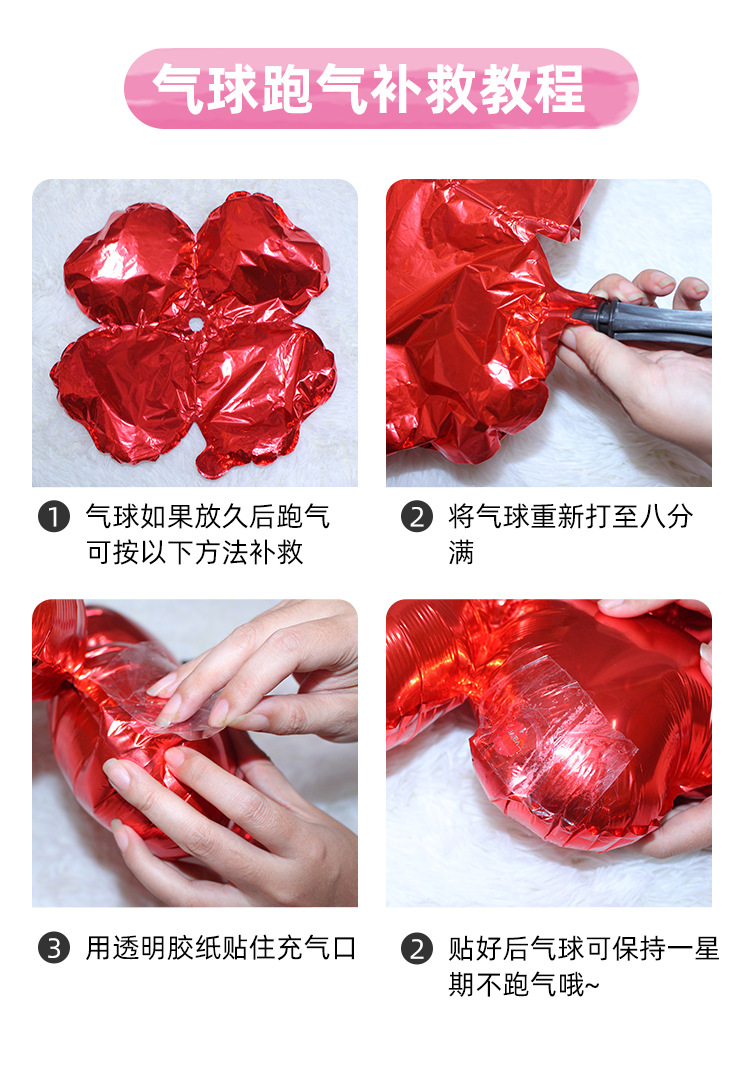 气球跑气补救教程

❶ 气球如果放久后跑气可按以下方法补救

❷ 将气球重新打至八分满

❸ 用透明胶纸贴住充气口

❷ 贴好后气球可保持一星期不跑气哦~