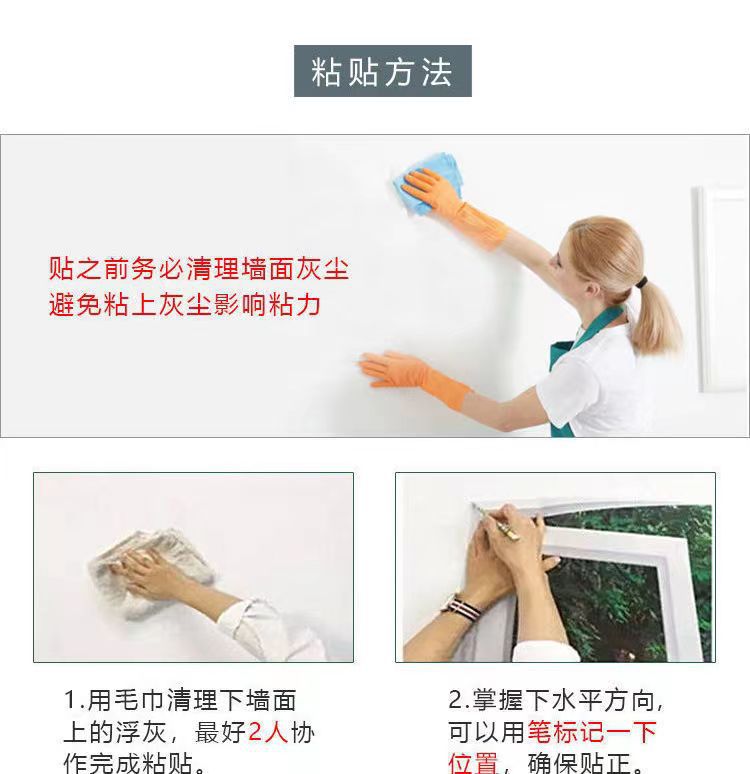 粘贴方法

贴之前务必清理墙面灰尘
避免粘上灰尘影响粘力

1.用毛巾清理下墙面上的浮灰，最好2人协作完成粘贴。

2.掌握下水平方向，可以用笔标记一下位置，确保贴正。