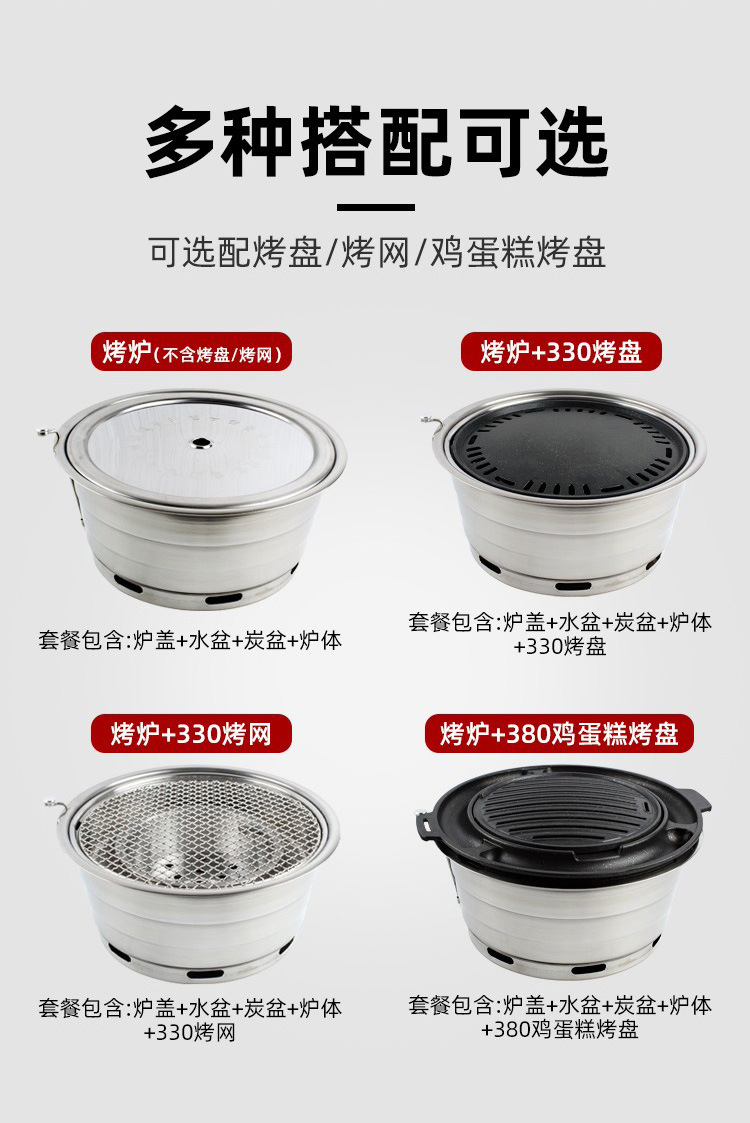 多种搭配可选

可选配烤盘/烤网/鸡蛋糕烤盘

烤炉(不含烤盘/烤网)

套餐包含:炉盖+水盆+炭盆+炉体

烤炉+330烤盘

套餐包含:炉盖+水盆+炭盆+炉体+330烤盘

烤炉+330烤网

套餐包含:炉盖+水盆+炭盆+炉体+330烤网

烤炉+380鸡蛋糕烤盘

套餐包含:炉盖+水盆+炭盆+炉体+380鸡蛋糕烤盘