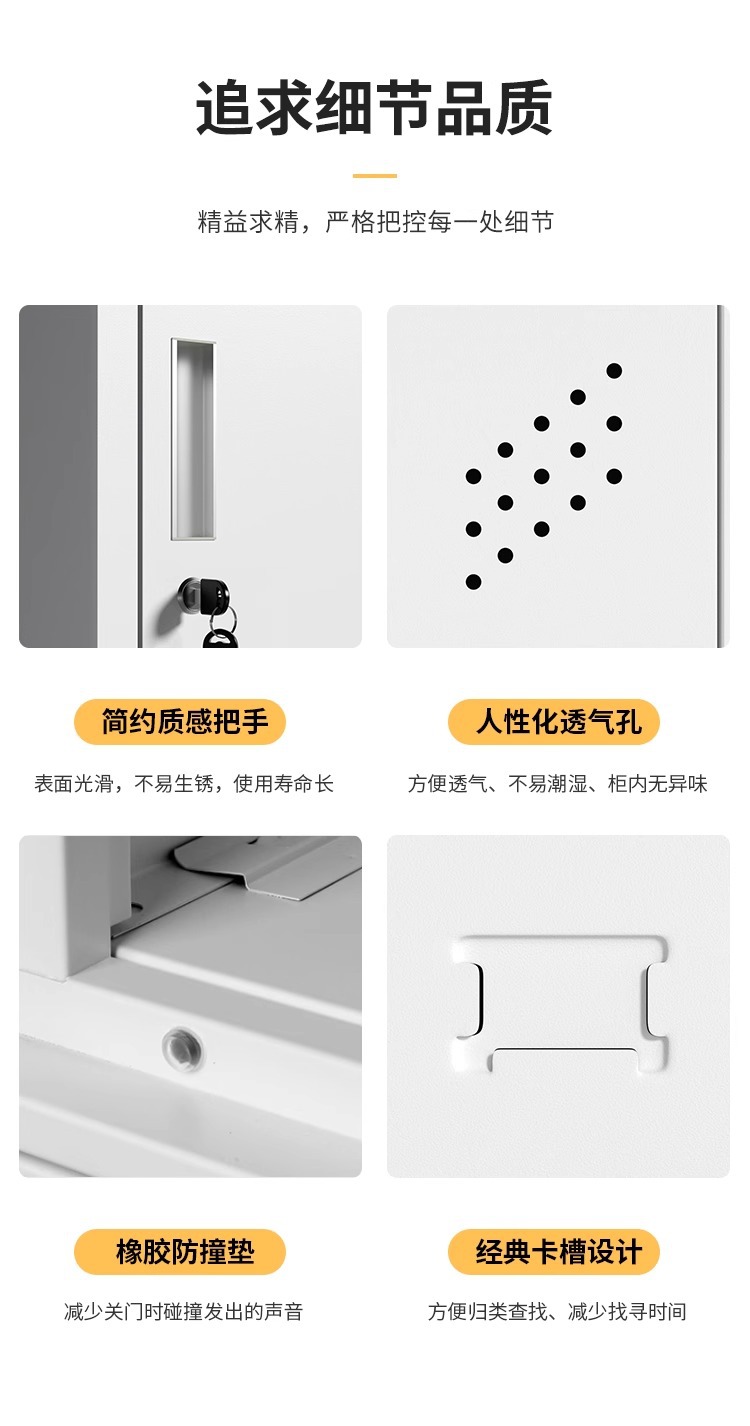 追求细节品质

精益求精，严格把控每一处细节

简约质感把手

表面光滑，不易生锈，使用寿命长

人性化透气孔

方便透气、不易潮湿、柜内无异味

橡胶防撞垫

减少关门时碰撞发出的声音

经典卡槽设计

方便归类查找、减少找寻时间