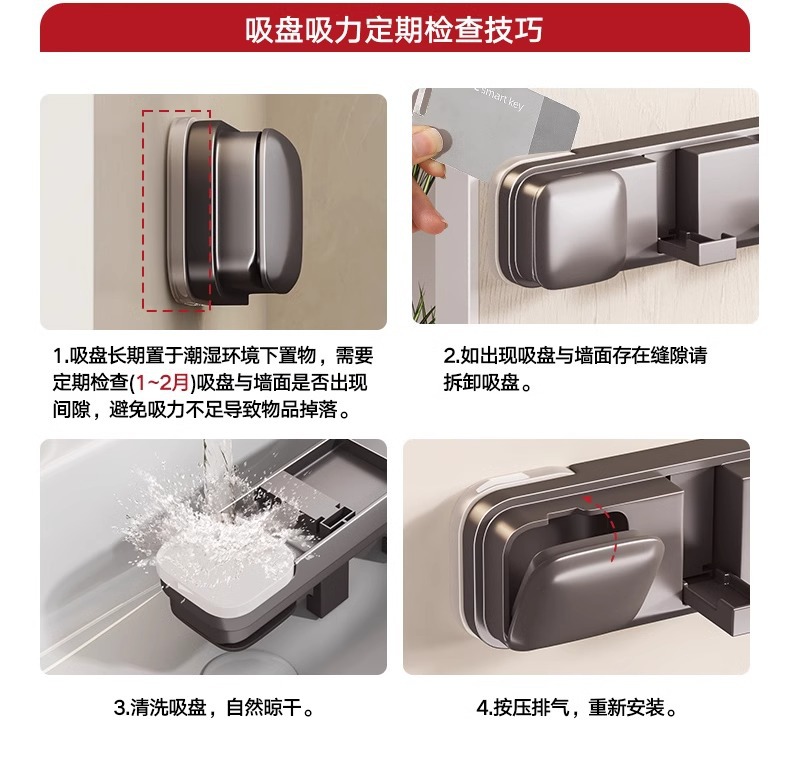 吸盘吸力定期检查技巧

smart key

1.吸盘长期置于潮湿环境下置物，需要定期检查(1~2月)吸盘与墙面是否出现间隙，避免吸力不足导致物品掉落。

2.如出现吸盘与墙面存在缝隙请拆卸吸盘。

3.清洗吸盘，自然晾干。

4.按压排气，重新安装。