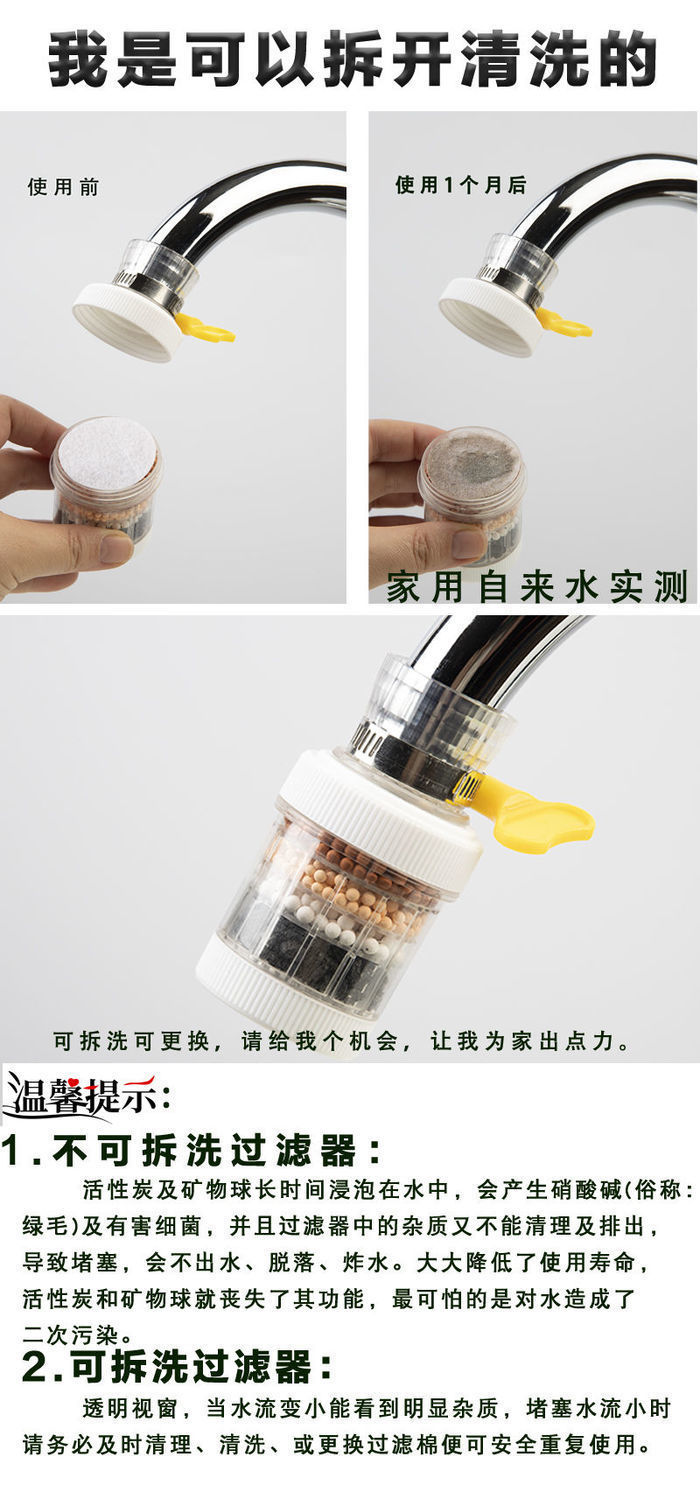 我是可以拆开清洗的

使用前

使用1个月后

家用自来水实测

可拆洗可更换，请给我个机会，让我为家出点力。

温馨提示:

1.不可拆洗过滤器:

活性炭及矿物球长时间浸泡在水中，会产生硝酸碱(俗称:绿毛)及有害细菌，并且过滤器中的杂质又不能清理及排出，导致堵塞，会不出水、脱落、炸水。大大降低了使用寿命，活性炭和矿物球就丧失了其功能，最可怕的是对水造成了二次污染。

2.可拆洗过滤器:

透明视窗，当水流变小能看到明显杂质，堵塞水流小时请务必及时清理、清洗、或更换过滤棉便可安全重复使用。